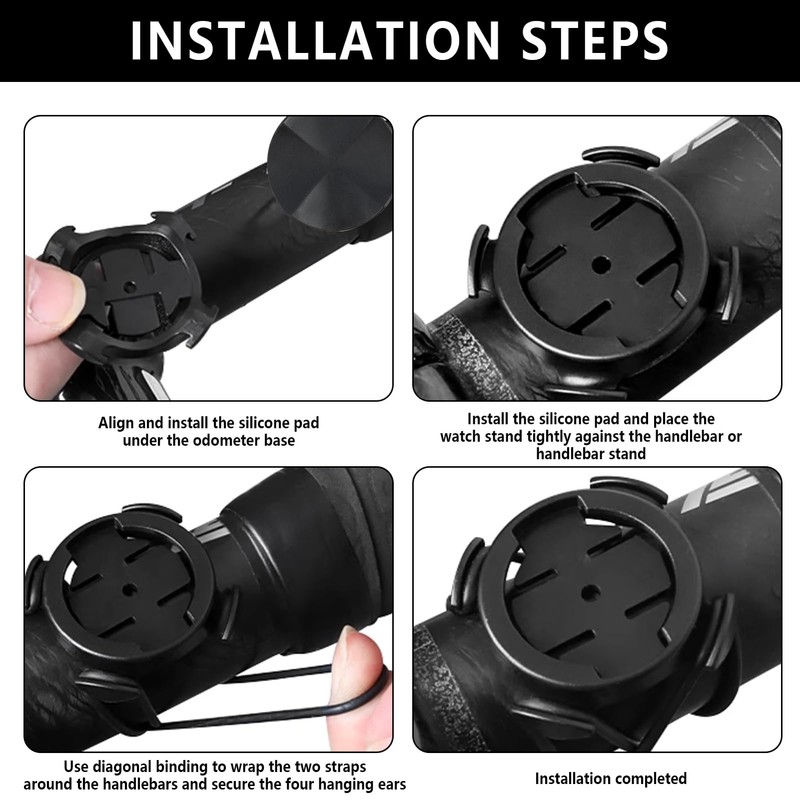 INSTALLATION STEPS

Align and install the silicone pad under the odometer base

Install the silicone pad and place the watch stand tightly against the handlebar or handlebar stand

Use diagonal binding to wrap the two straps around the handlebars and secure the four hanging ears

Installation completed