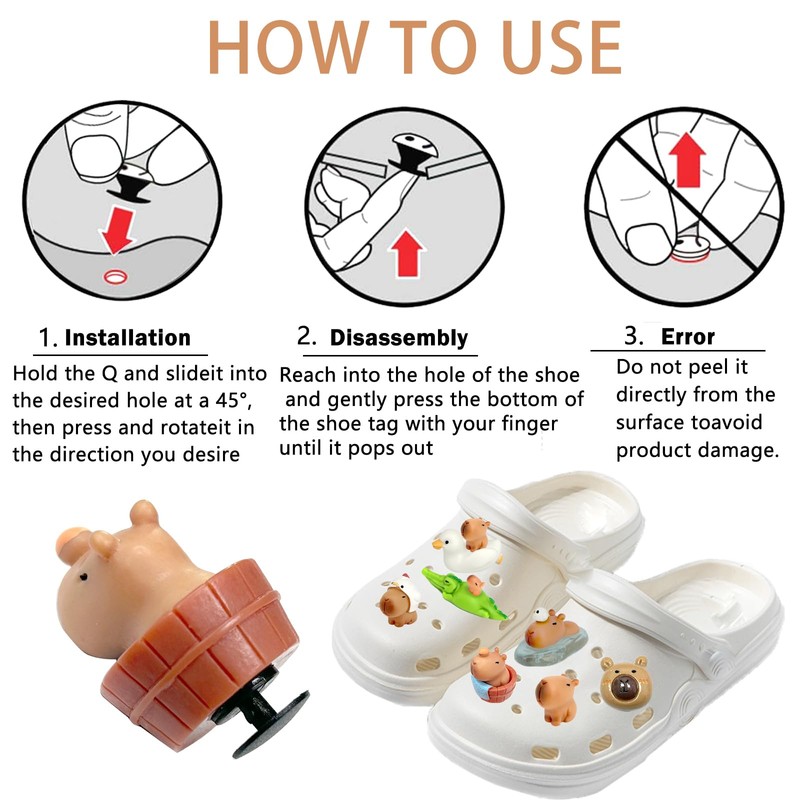 HOW TO USE

1. Installation
Hold the Q and slideit into the desired hole at a 45°, then press and rotateit in the direction you desire

2. Disassembly
Reach into the hole of the shoe and gently press the bottom of the shoe tag with your finger until it pops out

3. Error
Do not peel it directly from the surface toavoid product damage.