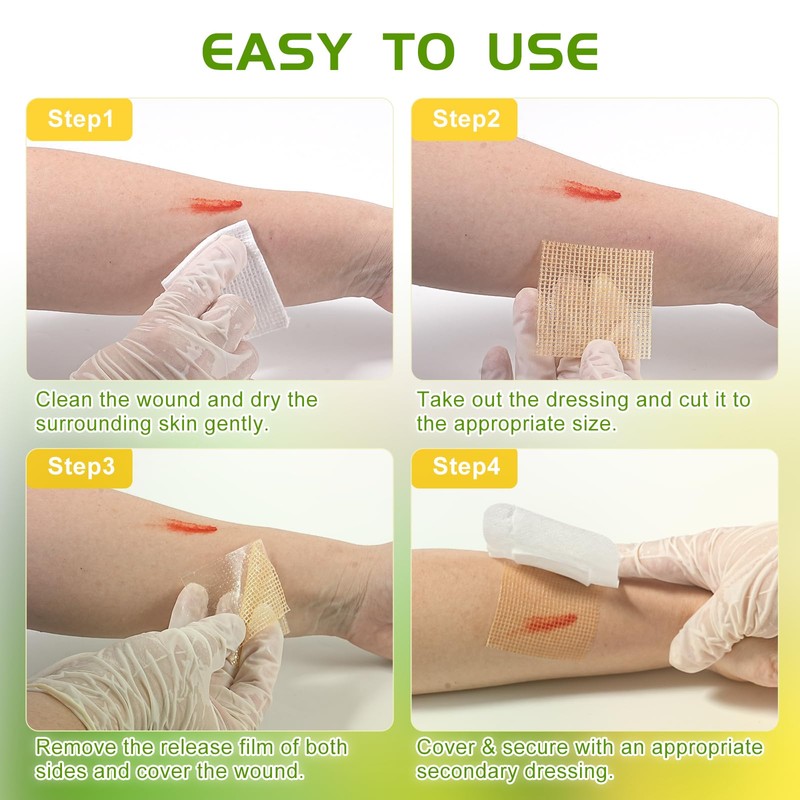 EASY TO USE

Step1

Clean the wound and dry the surrounding skin gently.

Step2

Take out the dressing and cut it to the appropriate size.

Step3

Remove the release film of both sides and cover the wound.

Step4

Cover & secure with an appropriate secondary dressing.