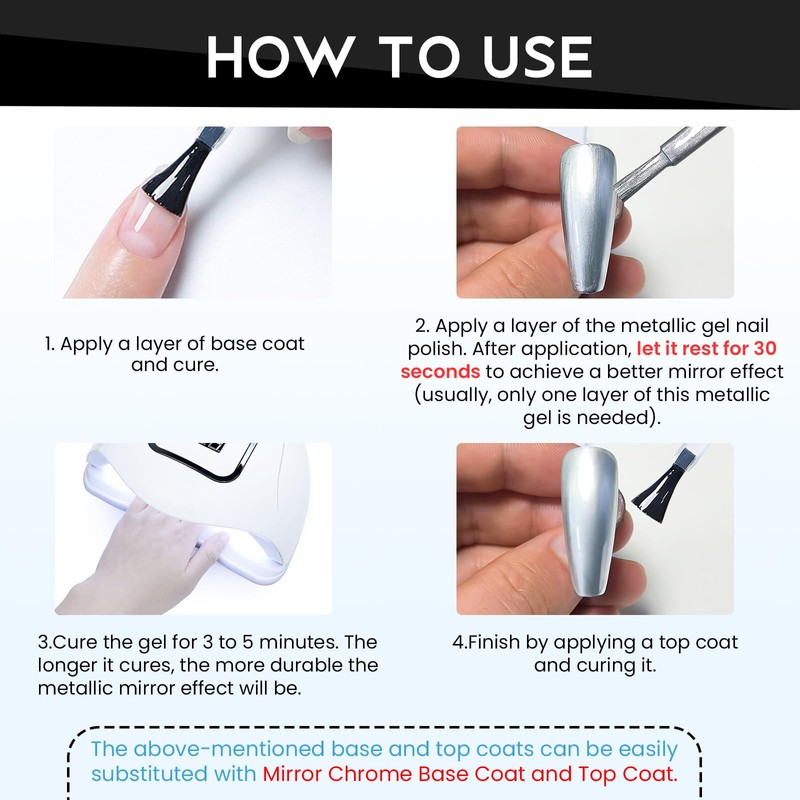 HOW TO USE

1. Apply a layer of base coat and cure.

2. Apply a layer of the metallic gel nail polish. After application, let it rest for 30 seconds to achieve a better mirror effect (usually, only one layer of this metallic gel is needed).

3.Cure the gel for 3 to 5 minutes. The longer it cures, the more durable the metallic mirror effect will be.

4.Finish by applying a top coat and curing it.

The above-mentioned base and top coats can be easily substituted with Mirror Chrome Base Coat and Top Coat.