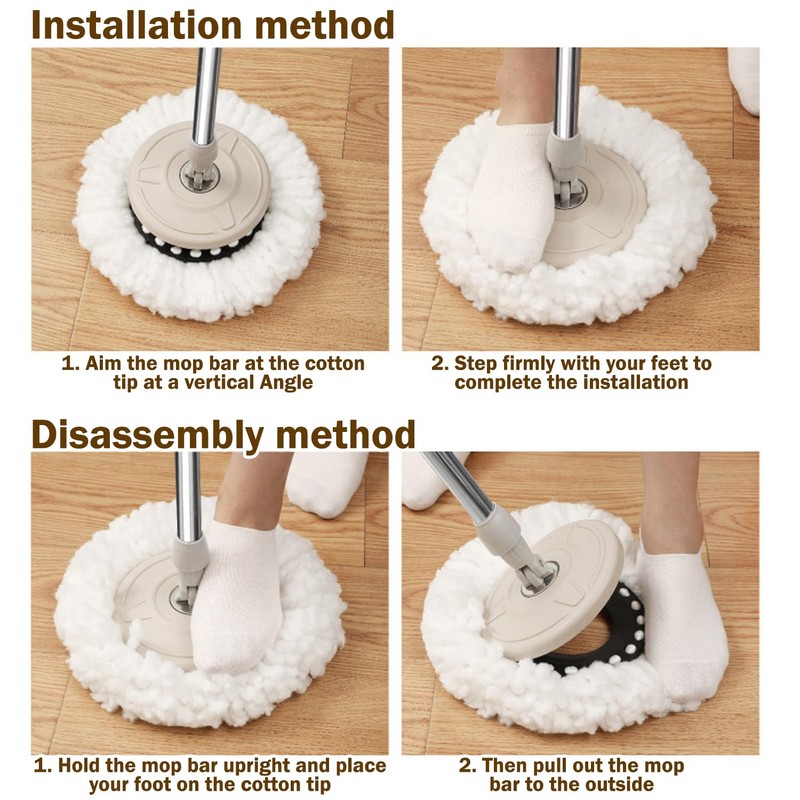 Installation method

1. Aim the mop bar at the cotton tip at a vertical Angle

2. Step firmly with your feet to complete the installation

Disassembly method

1. Hold the mop bar upright and place your foot on the cotton tip

2. Then pull out the mop bar to the outside