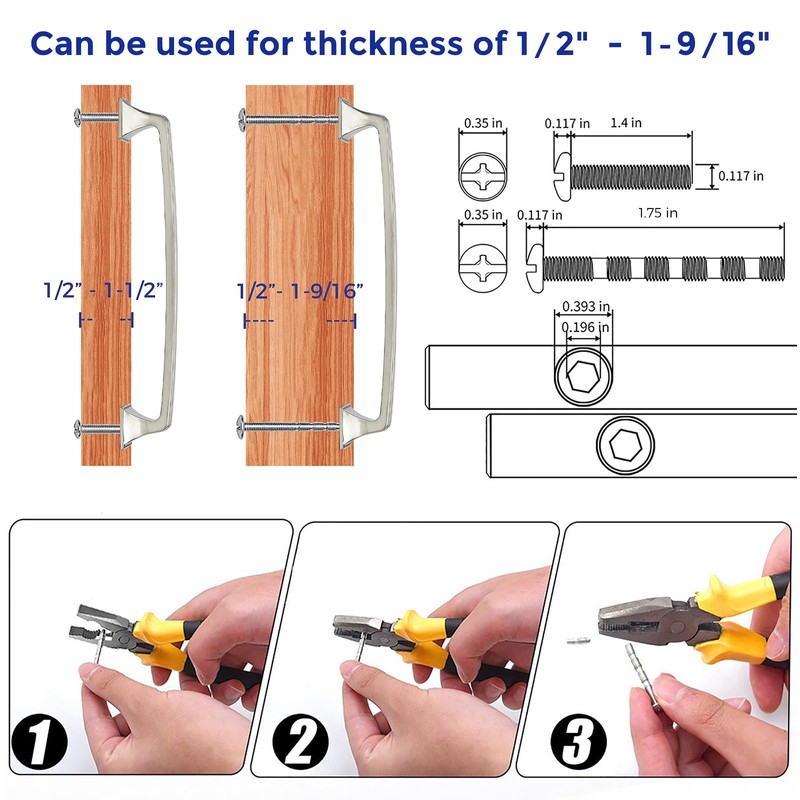 Can be used for thickness of 1/2" - 1-9/16"

1/2" - 1-1/2"

1/2"- 1-9/16"

0.35 in
0.117 in
1.4 in
0.117 in

0.35 in
0.117 in
1.75 in

0.393 in
0.196 in

1

2

3