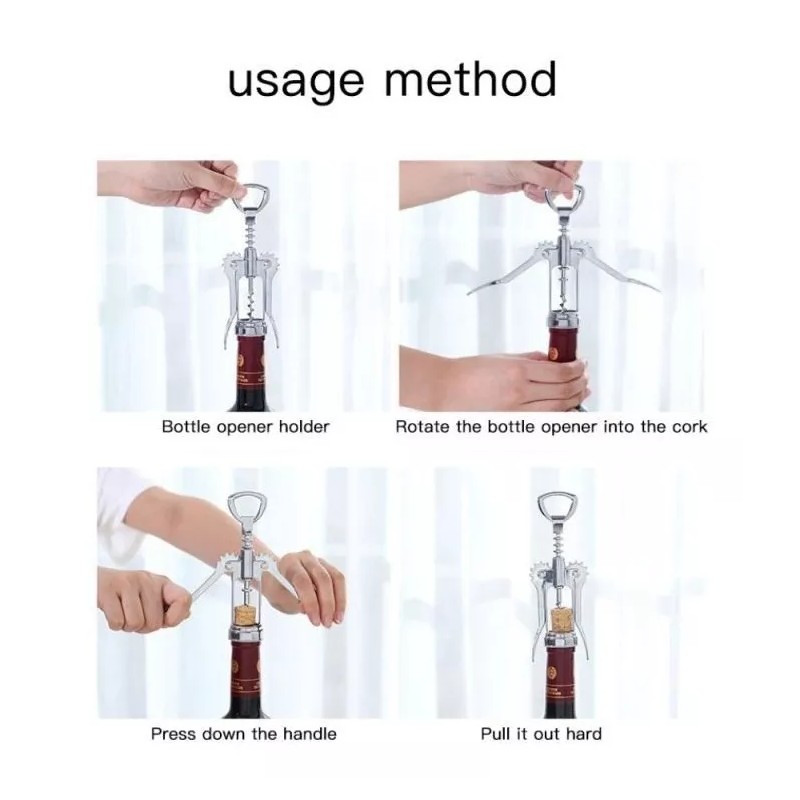 usage method

Bottle opener holder

Rotate the bottle opener into the cork

Press down the handle

Pull it out hard