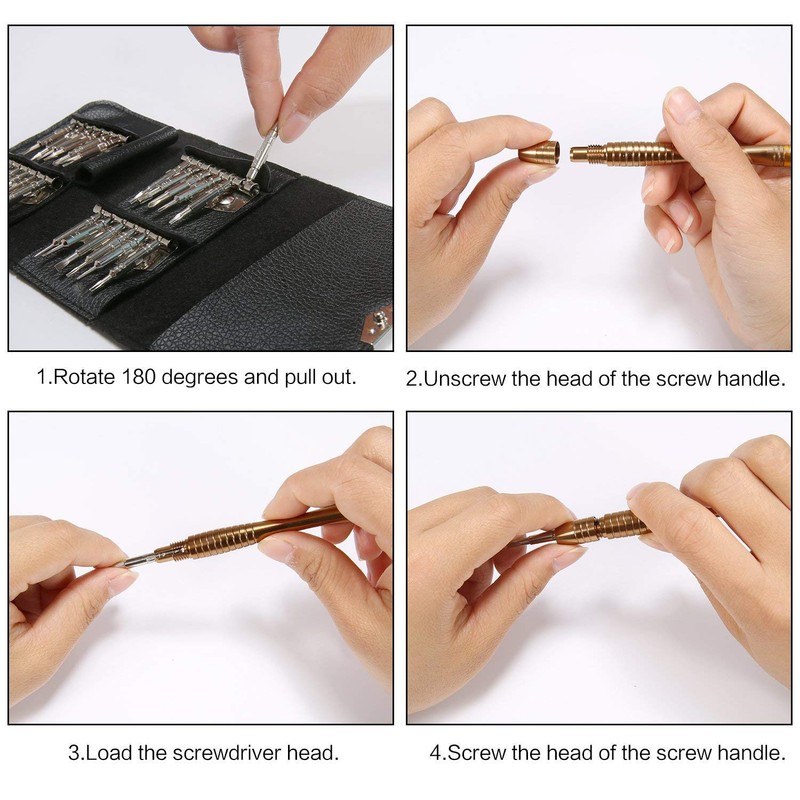 1.Rotate 180 degrees and pull out.

2.Unscrew the head of the screw handle.

3.Load the screwdriver head.

4.Screw the head of the screw handle.