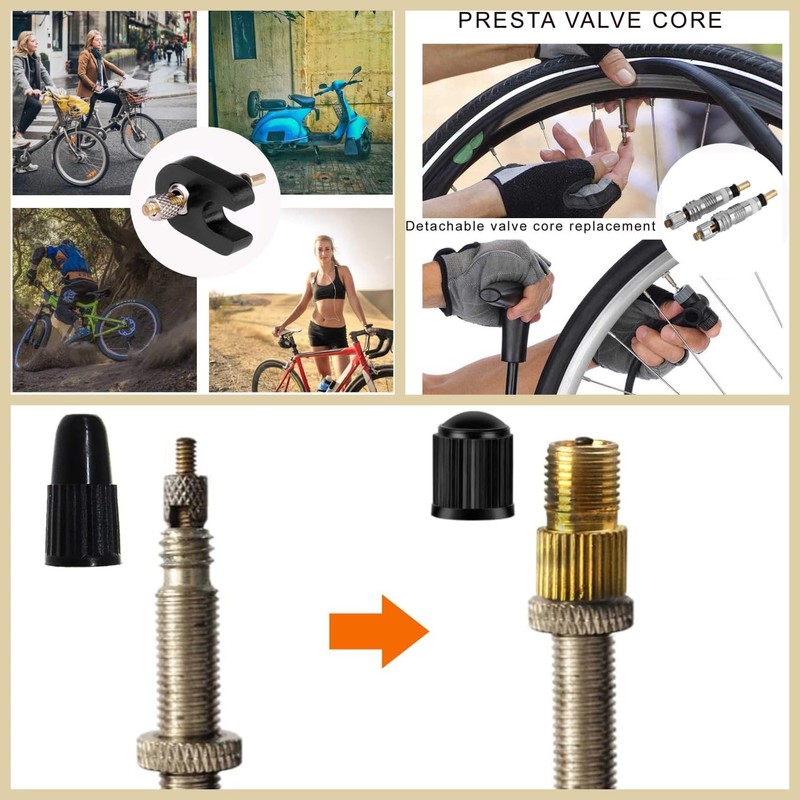 PRESTA VALVE CORE

Detachable valve core replacement