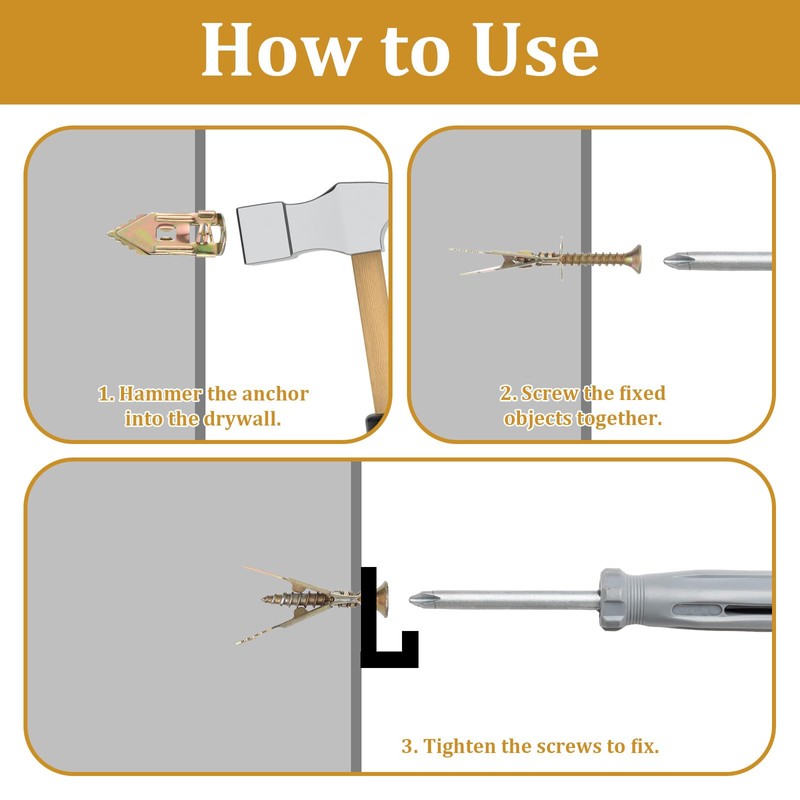 How to Use

1. Hammer the anchor into the drywall.

2. Screw the fixed objects together.

3. Tighten the screws to fix.