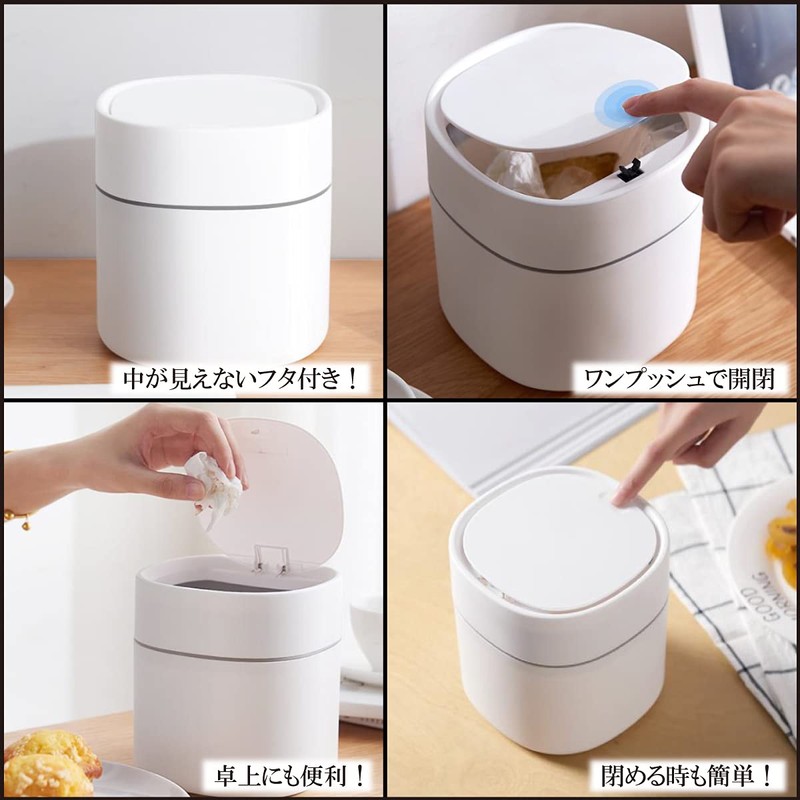 中が見えないフタ付き！

ワンプッシュで開閉

卓上にも便利！

閉める時も簡単！

GOOD MORNING