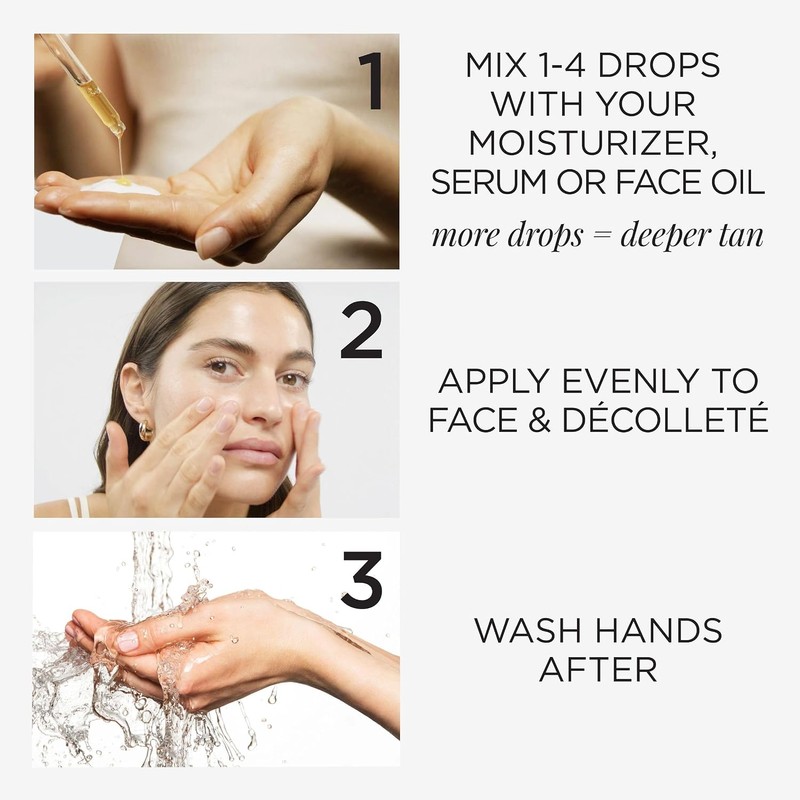 1

MIX 1-4 DROPS WITH YOUR MOISTURIZER, SERUM OR FACE OIL

more drops = deeper tan

2

APPLY EVENLY TO FACE & DÉCOLLETÉ

3

WASH HANDS AFTER