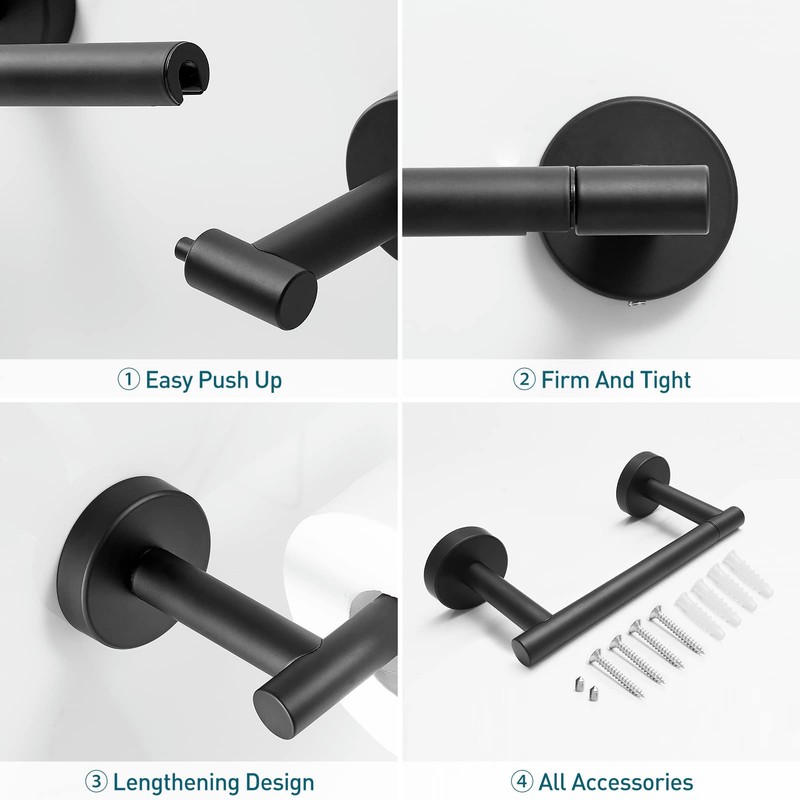 ① Easy Push Up

② Firm And Tight

③ Lengthening Design

④ All Accessories