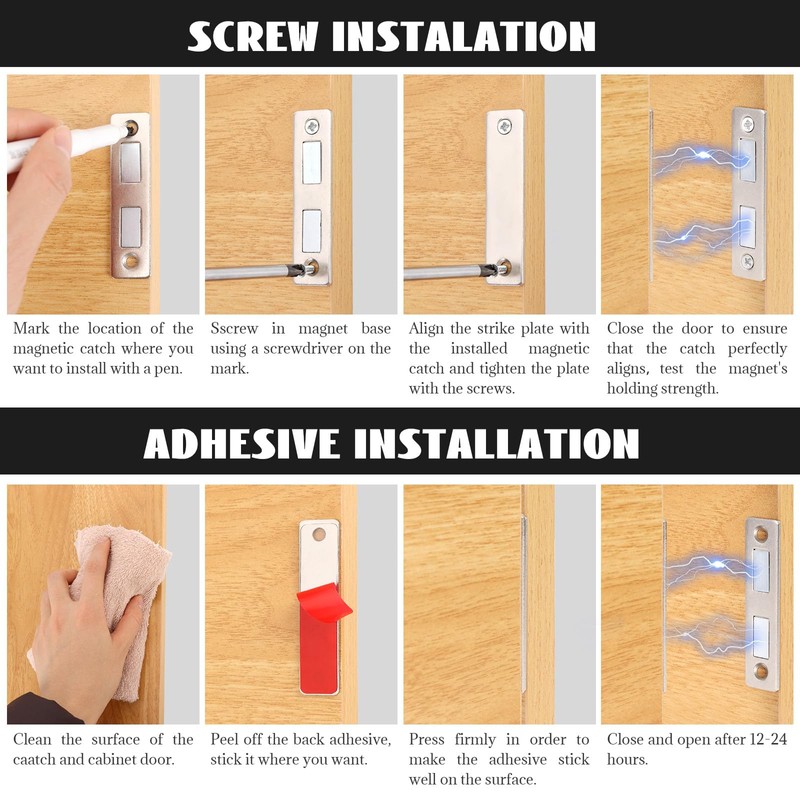 SCREW INSTALATION

Mark the location of the magnetic catch where you want to install with a pen.

Sscrew in magnet base using a screwdriver on the mark.

Align the strike plate with the installed magnetic catch and tighten the plate with the screws.

Close the door to ensure that the catch perfectly aligns, test the magnet's holding strength.

ADHESIVE INSTALLATION

Clean the surface of the caatch and cabinet door.

Peel off the back adhesive, stick it where you want.

Press firmly in order to make the adhesive stick well on the surface.

Close and open after 12-24 hours.