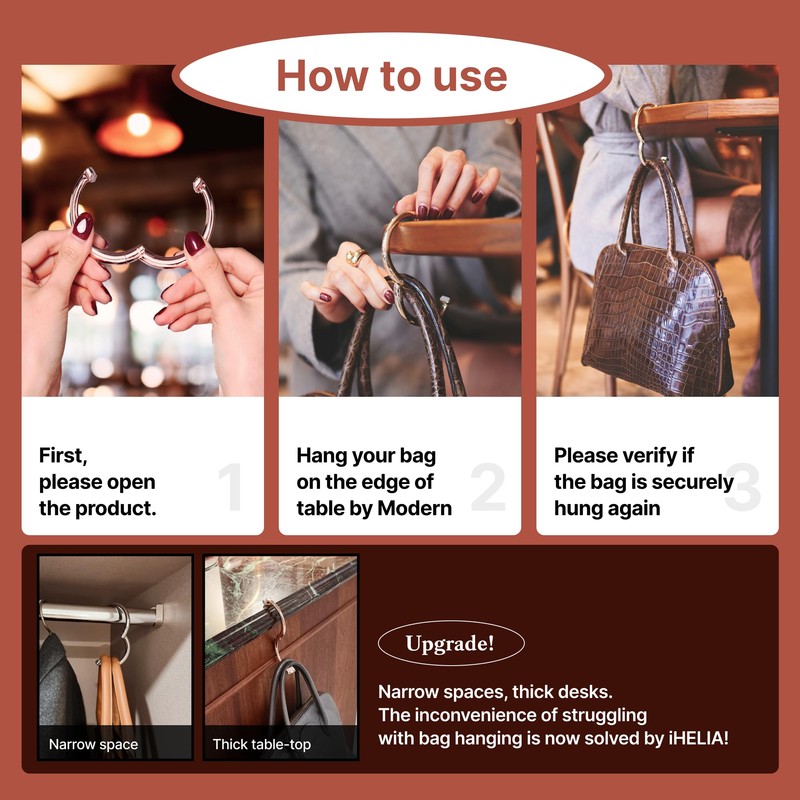 How to use

First, please open the product.

1

Hang your bag on the edge of table by Modern

2

Please verify if the bag is securely hung again

3

Narrow space

Thick table-top

Upgrade!

Narrow spaces, thick desks.
The inconvenience of struggling with bag hanging is now solved by iHELIA!