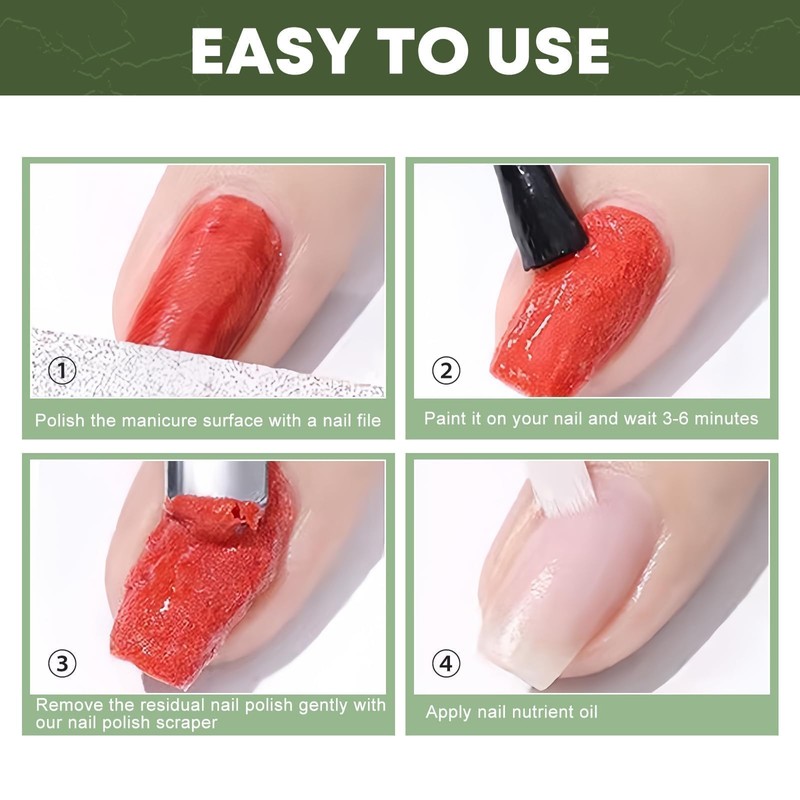 EASY TO USE

①
Polish the manicure surface with a nail file

②
Paint it on your nail and wait 3-6 minutes

③
Remove the residual nail polish gently with our nail polish scraper

④
Apply nail nutrient oil