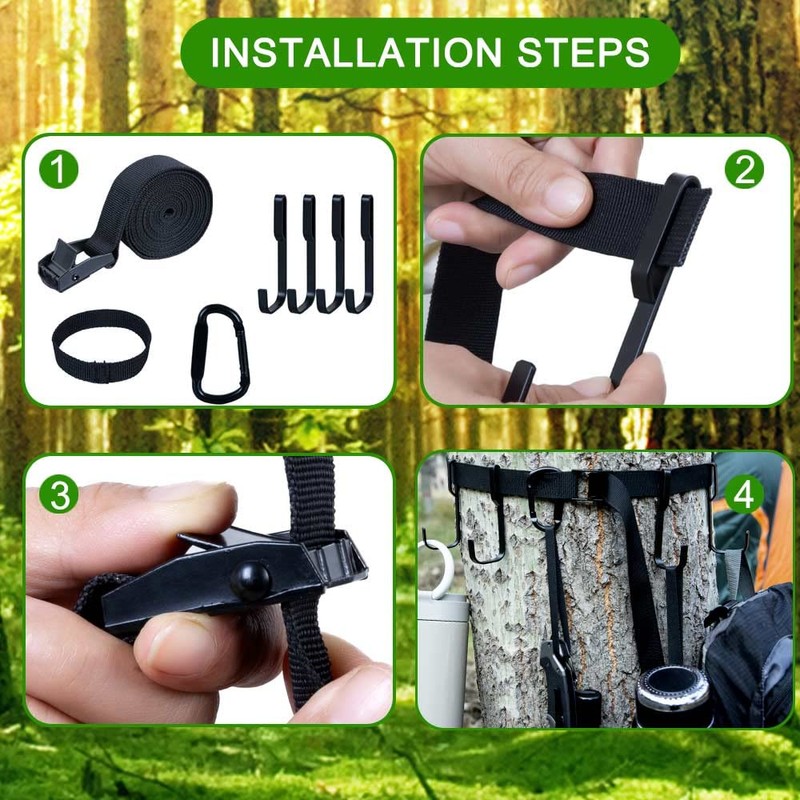 INSTALLATION STEPS

1

2

3

4