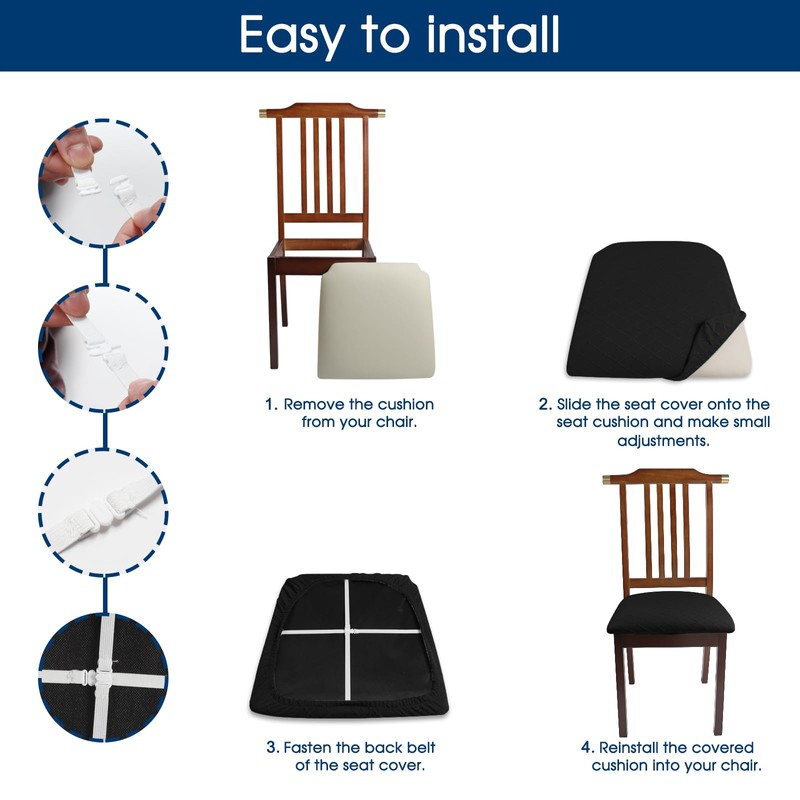 Easy to install

1. Remove the cushion from your chair.

2. Slide the seat cover onto the seat cushion and make small adjustments.

3. Fasten the back belt of the seat cover.

4. Reinstall the covered cushion into your chair.