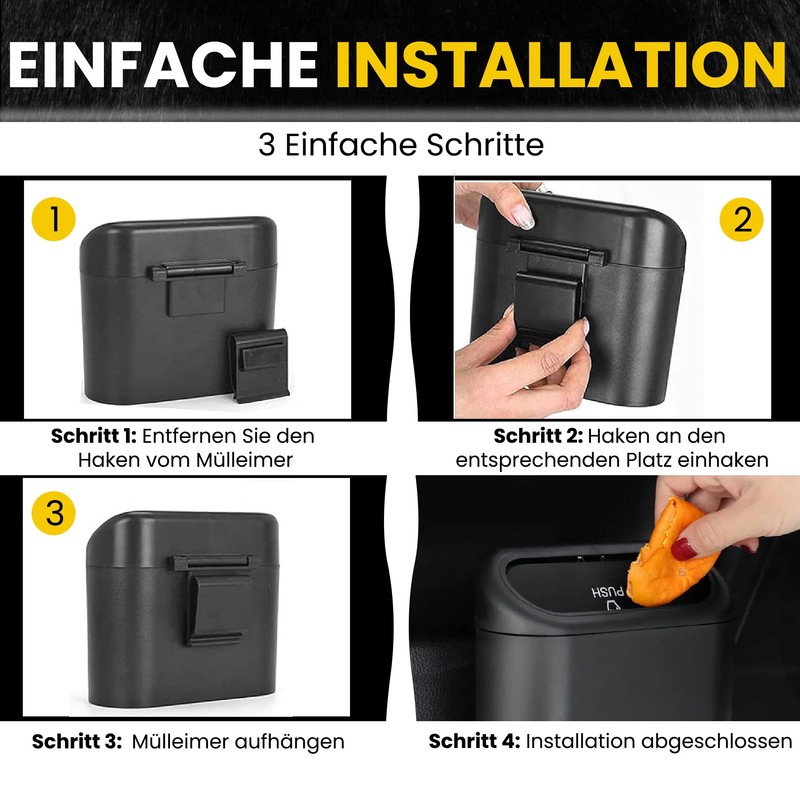 EINFACHE INSTALLATION

3 Einfache Schritte

1

Schritt 1: Entfernen Sie den Haken vom Mülleimer

2

Schritt 2: Haken an den entsprechenden Platz einhaken

3

Schritt 3: Mülleimer aufhängen

PUSH

Schritt 4: Installation abgeschlossen