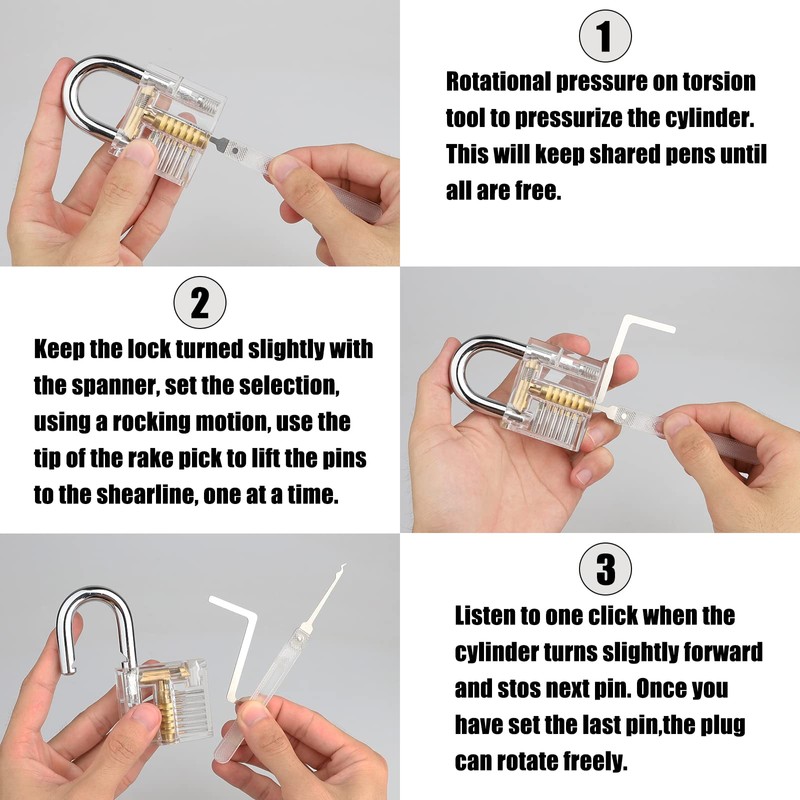 1

Rotational pressure on torsion tool to pressurize the cylinder. This will keep shared pens until all are free.

2

Keep the lock turned slightly with the spanner, set the selection, using a rocking motion, use the tip of the rake pick to lift the pins to the shearline, one at a time.

3

Listen to one click when the cylinder turns slightly forward and stos next pin. Once you have set the last pin,the plug can rotate freely.