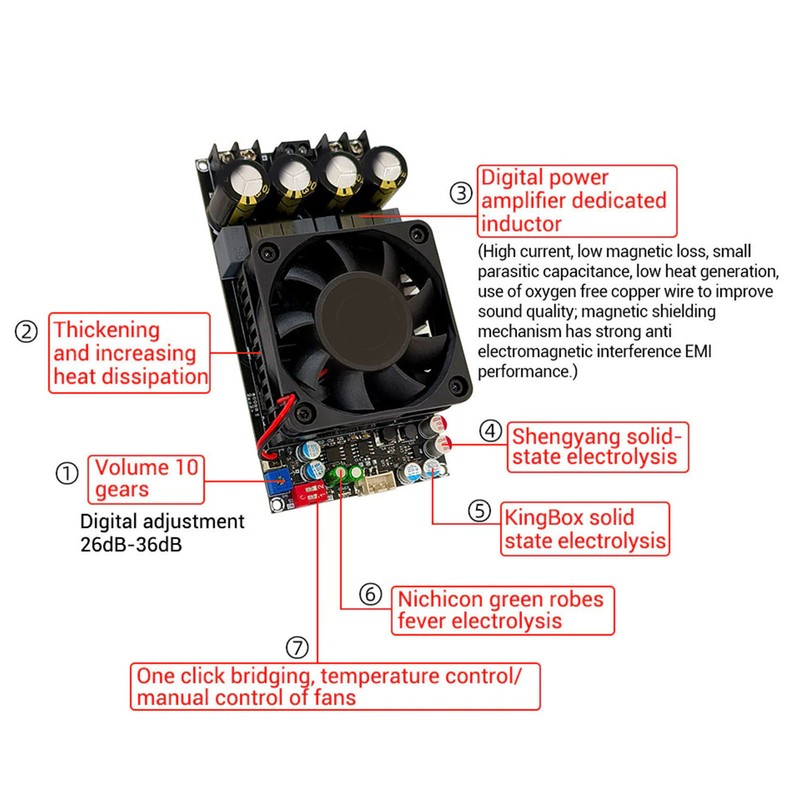 ③ Digital power amplifier dedicated inductor

(High current, low magnetic loss, small parasitic capacitance, low heat generation, use of oxygen free copper wire to improve sound quality; magnetic shielding mechanism has strong anti electromagnetic interference EMI performance.)

② Thickening and increasing heat dissipation

④ Shengyang solid-state electrolysis

① Volume 10 gears

Digital adjustment 26dB-36dB

⑤ KingBox solid state electrolysis

⑥ Nichicon green robes fever electrolysis

⑦ One click bridging, temperature control/ manual control of fans