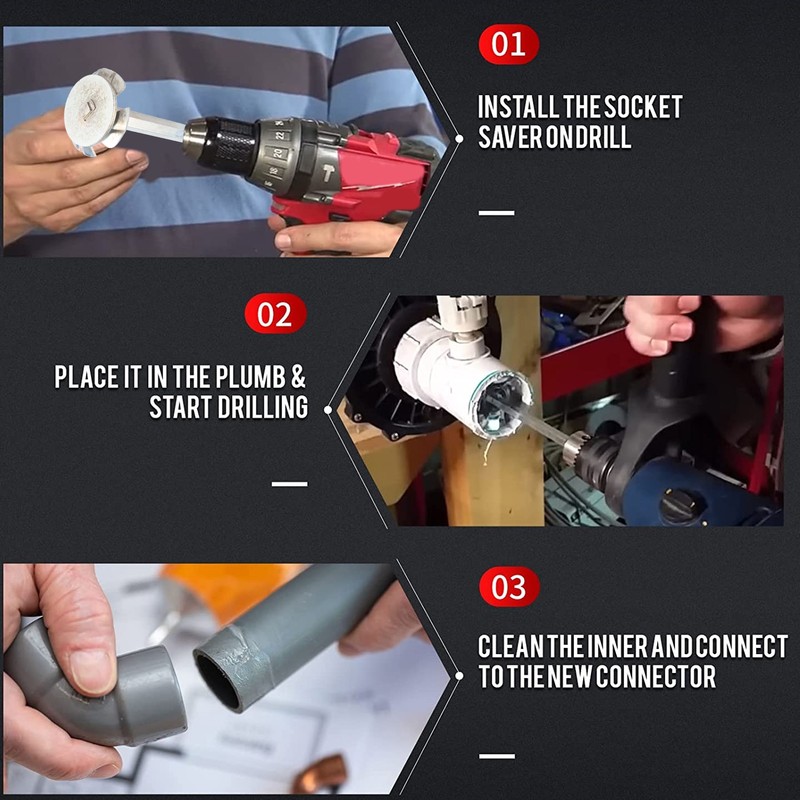 01

INSTALL THE SOCKET SAVER ON DRILL

02

PLACE IT IN THE PLUMB & START DRILLING

03

CLEAN THE INNER AND CONNECT TO THE NEW CONNECTOR