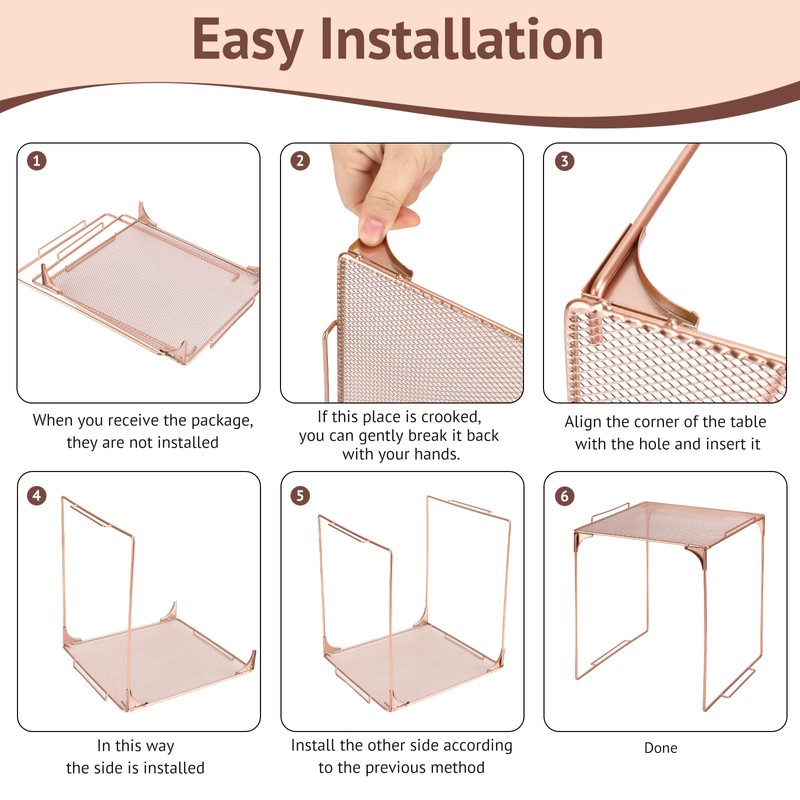 Easy Installation

1

When you receive the package, they are not installed

2

If this place is crooked, you can gently break it back with your hands.

3

Align the corner of the table with the hole and insert it

4

In this way the side is installed

5

Install the other side according to the previous method

6

Done