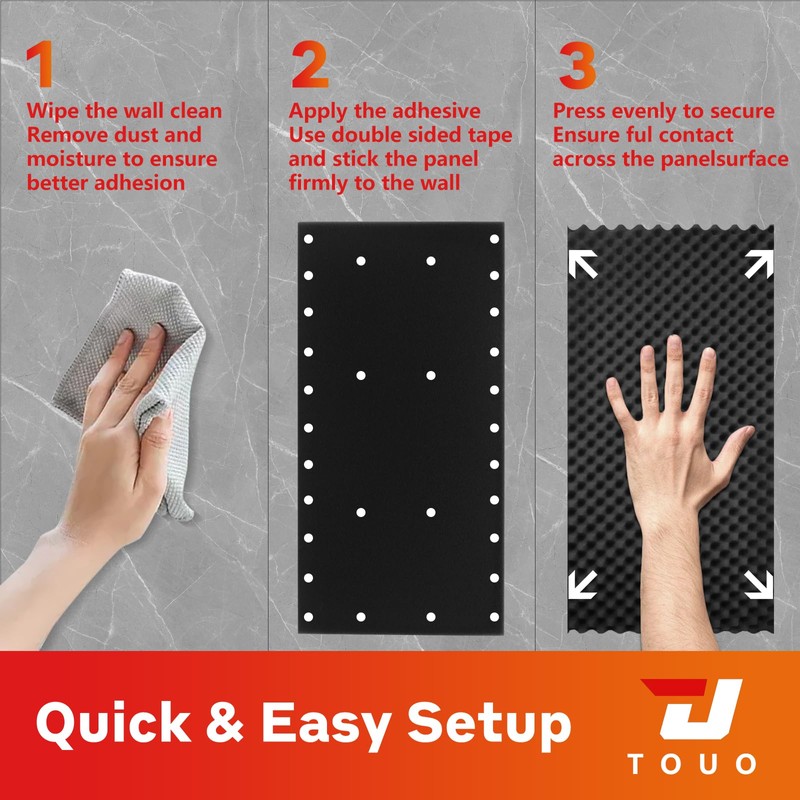 1
Wipe the wall clean
Remove dust and moisture to ensure better adhesion

2
Apply the adhesive
Use double sided tape and stick the panel firmly to the wall

3
Press evenly to secure
Ensure ful contact across the panelsurface

Quick & Easy Setup

TOUO