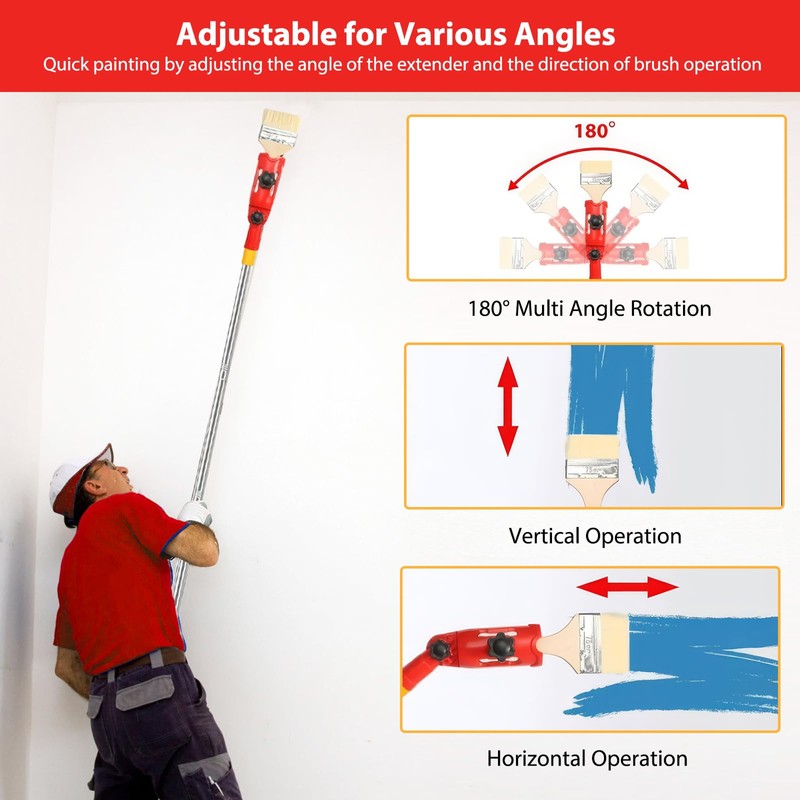 Adjustable for Various Angles
Quick painting by adjusting the angle of the extender and the direction of brush operation

180°

180° Multi Angle Rotation

Vertical Operation

Horizontal Operation