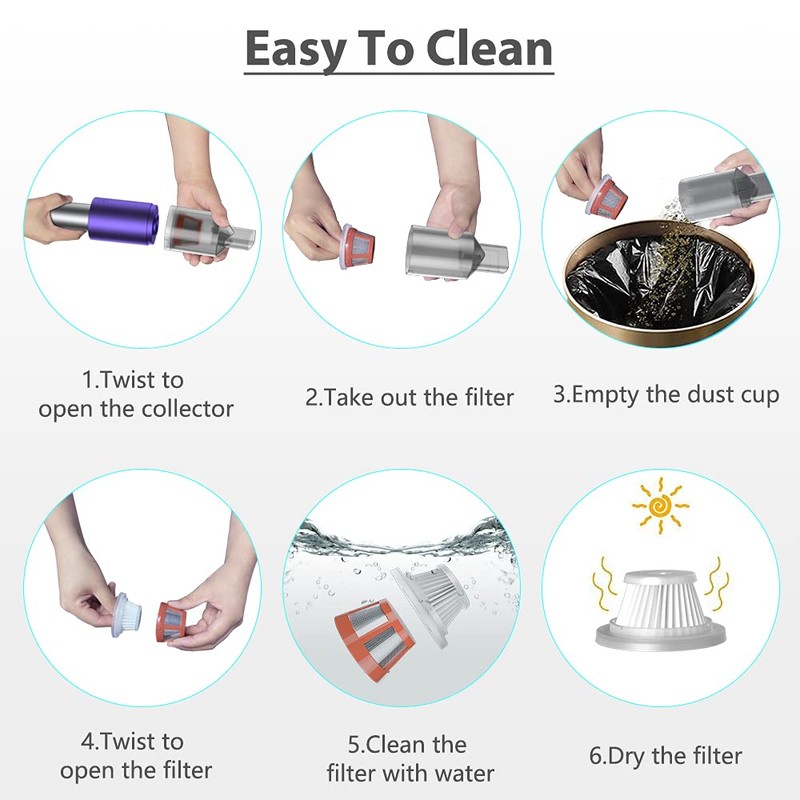 Easy To Clean

1.Twist to open the collector

2.Take out the filter

3.Empty the dust cup

4.Twist to open the filter

5.Clean the filter with water

6.Dry the filter