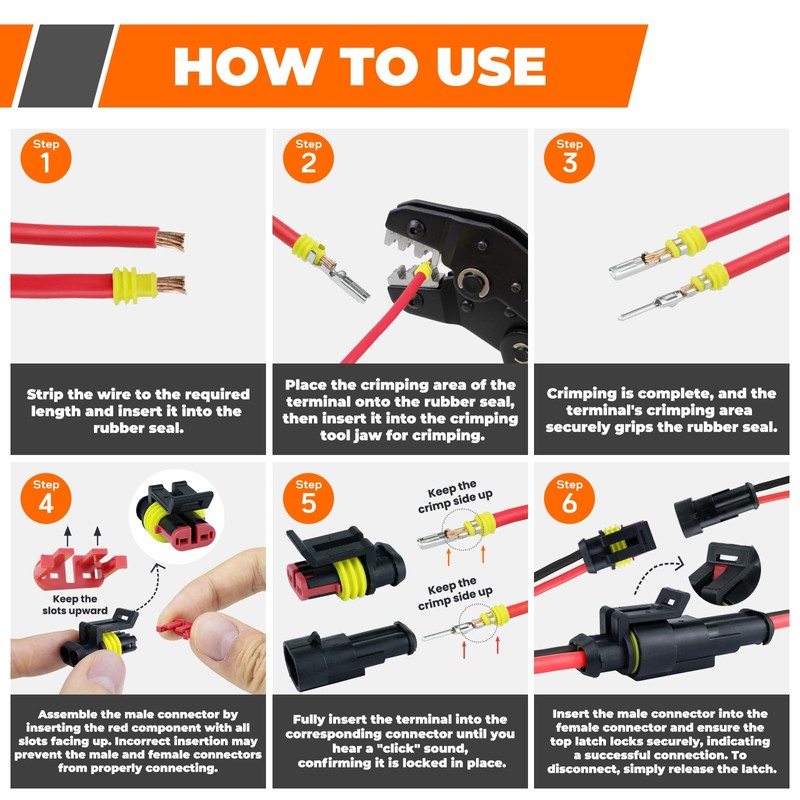 HOW TO USE

Step 1

Strip the wire to the required length and insert it into the rubber seal.

Step 2

Place the crimping area of the terminal onto the rubber seal, then insert it into the crimping tool jaw for crimping.

Step 3

Crimping is complete, and the terminal's crimping area securely grips the rubber seal.

Step 4

Keep the slots upward

Assemble the male connector by inserting the red component with all slots facing up. Incorrect insertion may prevent the male and female connectors from properly connecting.

Step 5

Keep the crimp side up

Keep the crimp side up

Fully insert the terminal into the corresponding connector until you hear a "click" sound, confirming it is locked in place.

Step 6

Insert the male connector into the female connector and ensure the top latch locks securely, indicating a successful connection. To disconnect, simply release the latch.