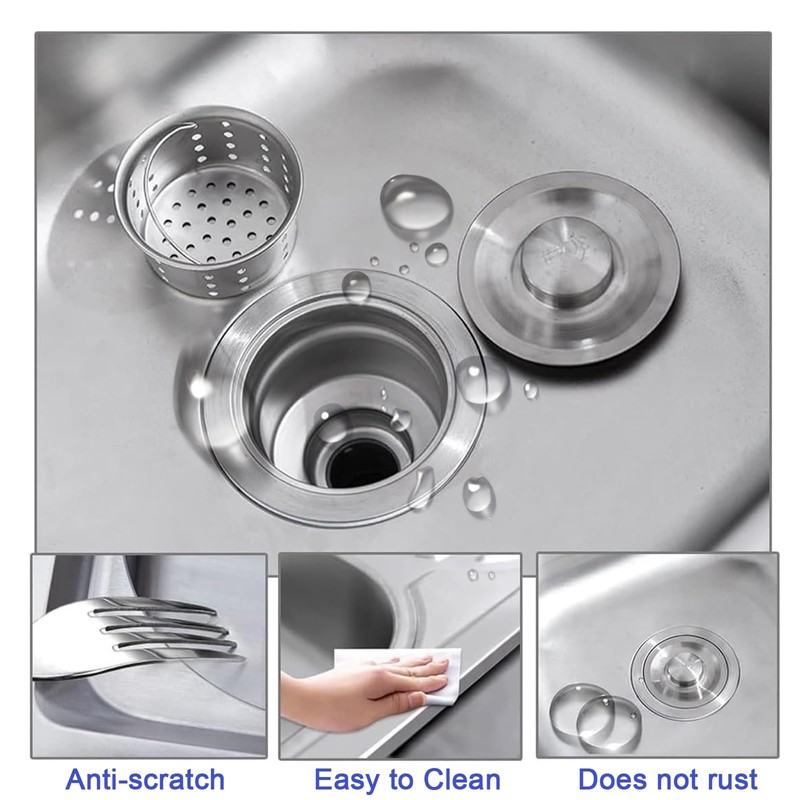 Anti-scratch

Easy to Clean

Does not rust