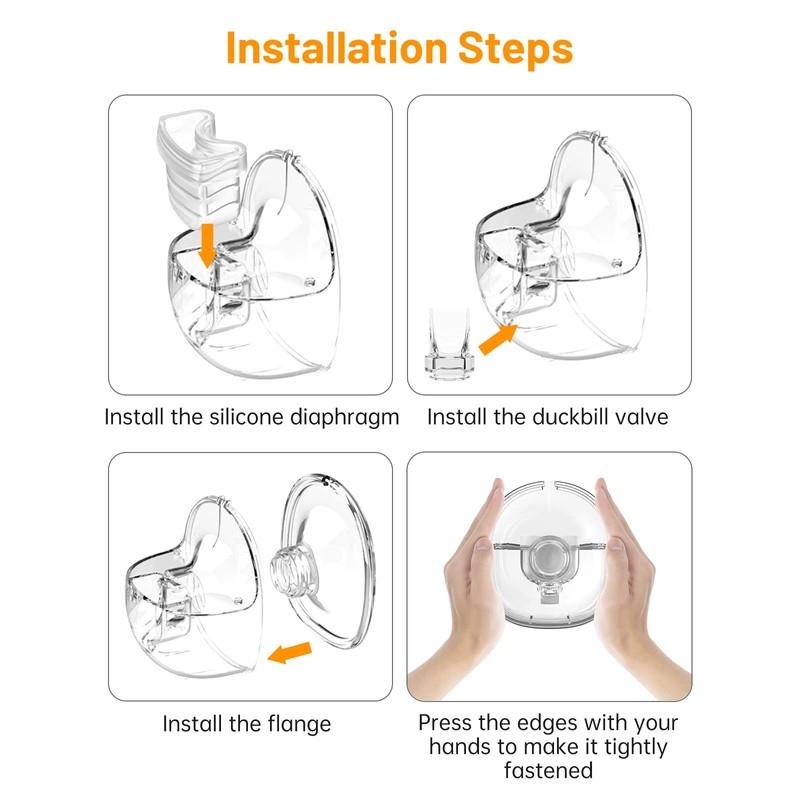 Installation Steps

Install the silicone diaphragm

Install the duckbill valve

Install the flange

Press the edges with your hands to make it tightly fastened