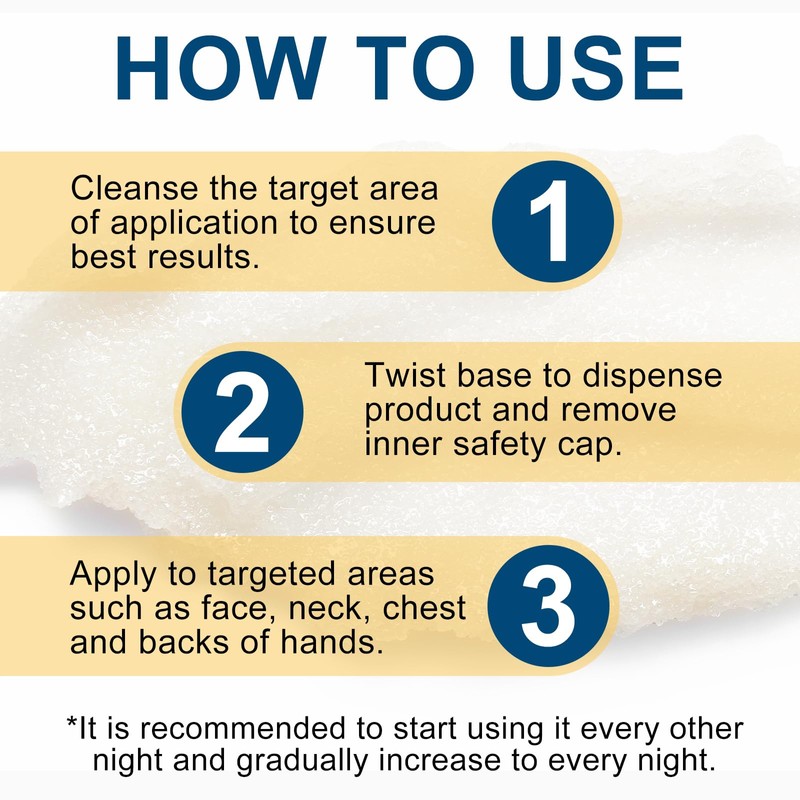 HOW TO USE

Cleanse the target area of application to ensure best results.

1

2

Twist base to dispense product and remove inner safety cap.

Apply to targeted areas such as face, neck, chest and backs of hands.

3

*It is recommended to start using it every other night and gradually increase to every night.