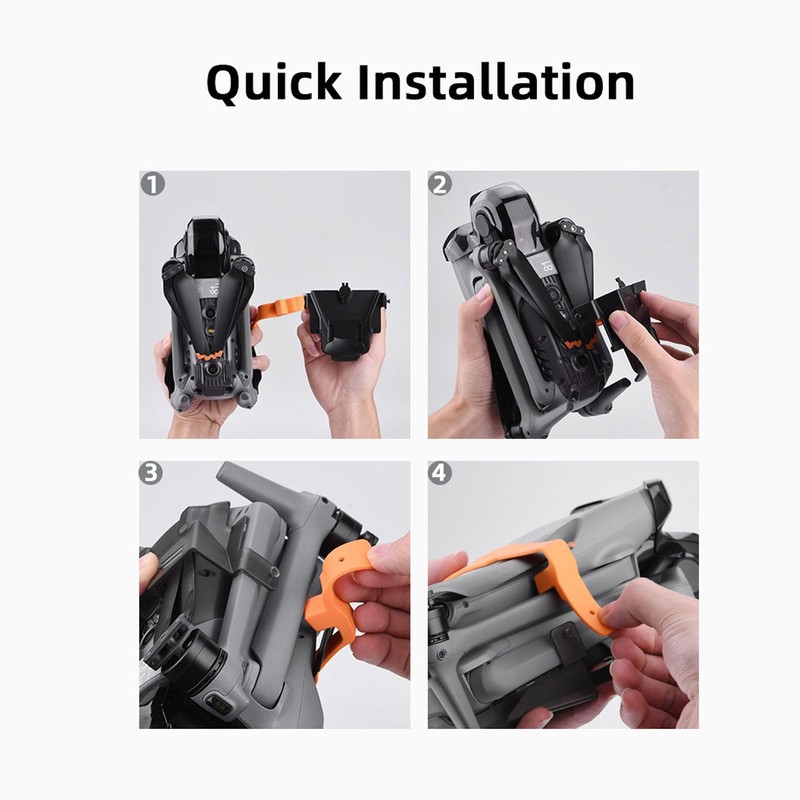 Quick Installation

1

2

3

4