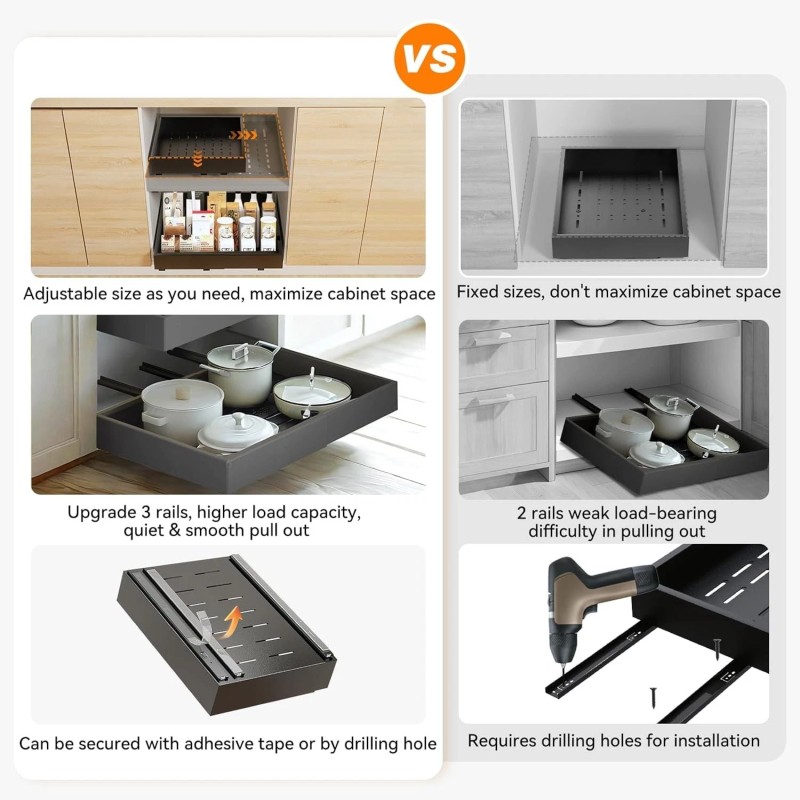 VS

Adjustable size as you need, maximize cabinet space

Upgrade 3 rails, higher load capacity, quiet & smooth pull out

Can be secured with adhesive tape or by drilling hole

Fixed sizes, don't maximize cabinet space

2 rails weak load-bearing difficulty in pulling out

Requires drilling holes for installation