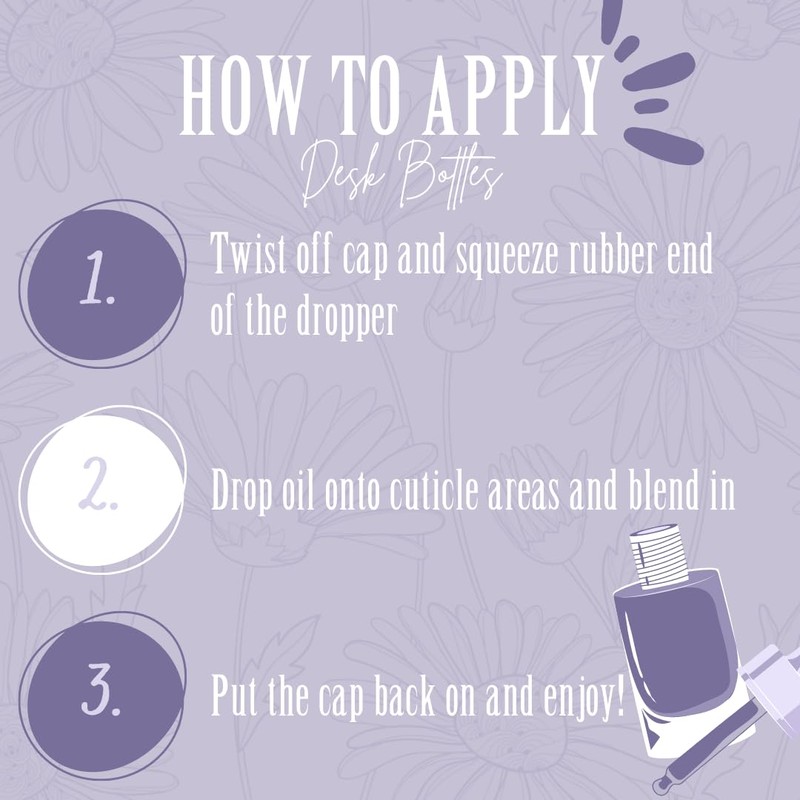 HOW TO APPLY
Desk Bottles

1.
Twist off cap and squeeze rubber end of the dropper

2.
Drop oil onto cuticle areas and blend in

3.
Put the cap back on and enjoy!