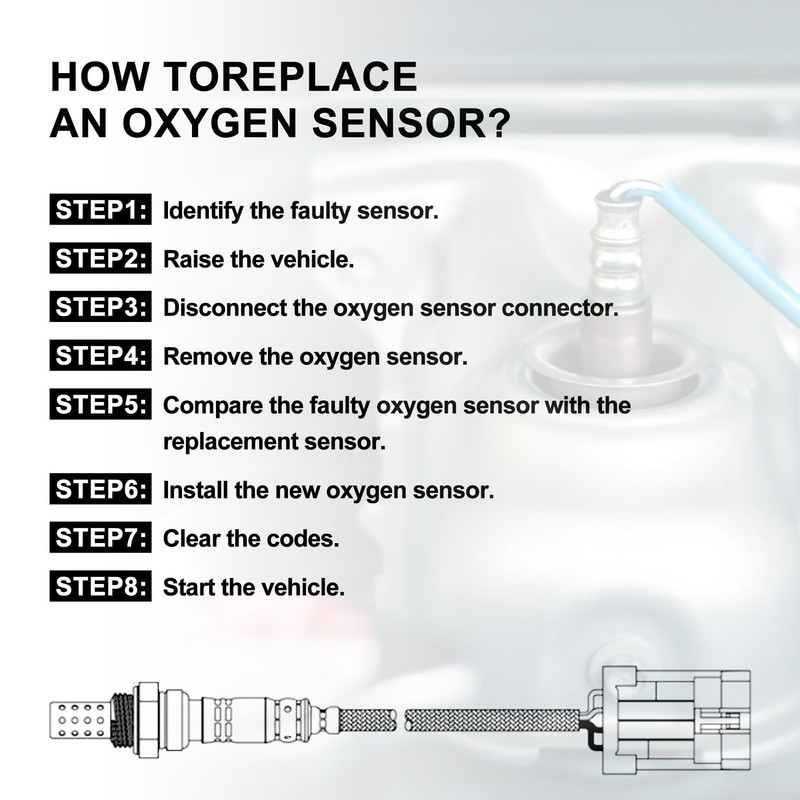 HOW TOREPLACE AN OXYGEN SENSOR?

STEP1: Identify the faulty sensor.

STEP2: Raise the vehicle.

STEP3: Disconnect the oxygen sensor connector.

STEP4: Remove the oxygen sensor.

STEP5: Compare the faulty oxygen sensor with the replacement sensor.

STEP6: Install the new oxygen sensor.

STEP7: Clear the codes.

STEP8: Start the vehicle.