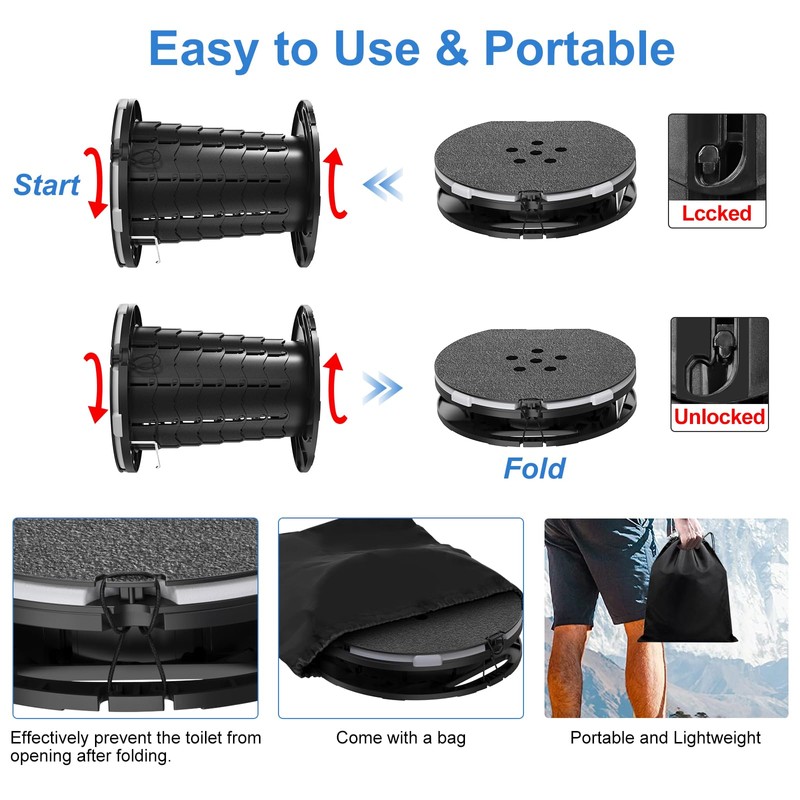 Easy to Use & Portable

Start

Lccked

Unlocked

Fold

Effectively prevent the toilet from opening after folding.

Come with a bag

Portable and Lightweight