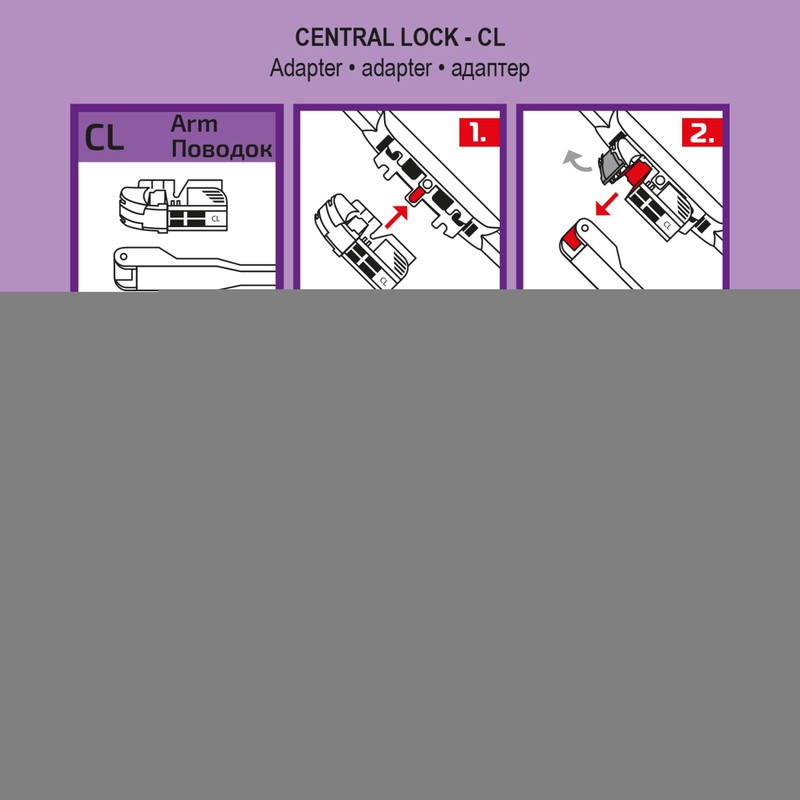 CENTRAL LOCK - CL
Adapter • adapter • адаптер

CL
Arm
Поводок

CL

1.

CL

2.

CL