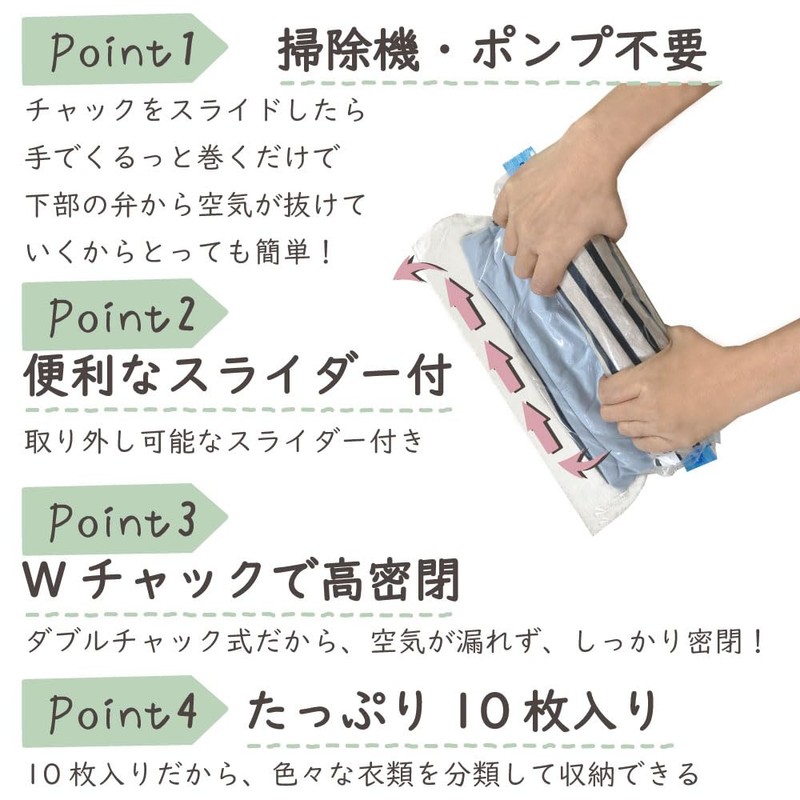 Point1 掃除機・ポンプ不要

チャックをスライドしたら
手でくるっと巻くだけで
下部の弁から空気が抜けて
いくからとっても簡単！

Point2
便利なスライダー付

取り外し可能なスライダー付き

Point3
Wチャックで高密閉

ダブルチャック式だから、空気が漏れず、しっかり密閉！

Point4 たっぷり 10枚入り

10枚入りだから、色々な衣類を分類して収納できる