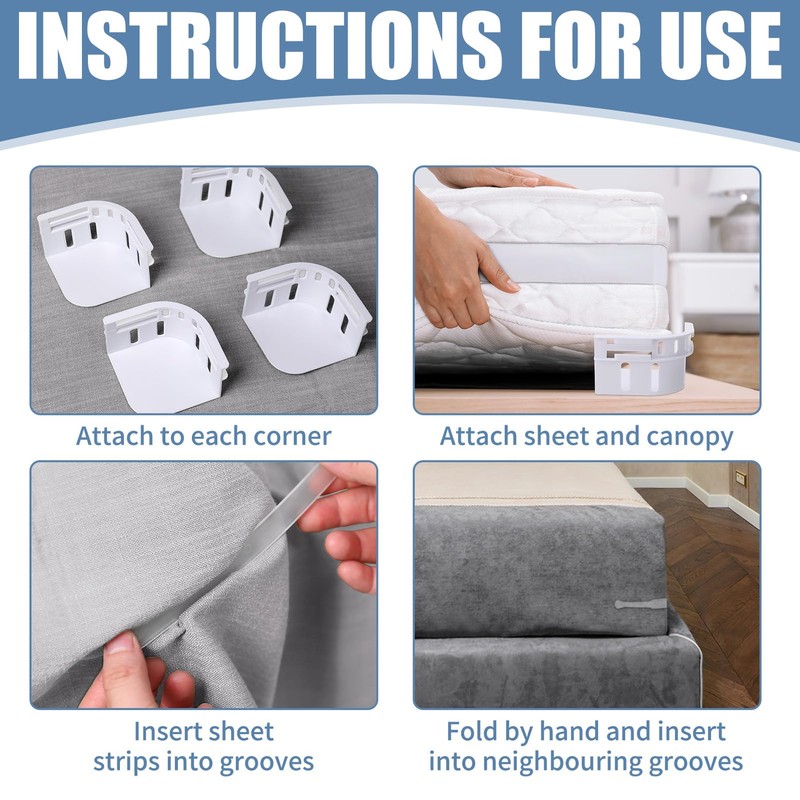 INSTRUCTIONS FOR USE

Attach to each corner

Attach sheet and canopy

Insert sheet strips into grooves

Fold by hand and insert into neighbouring grooves