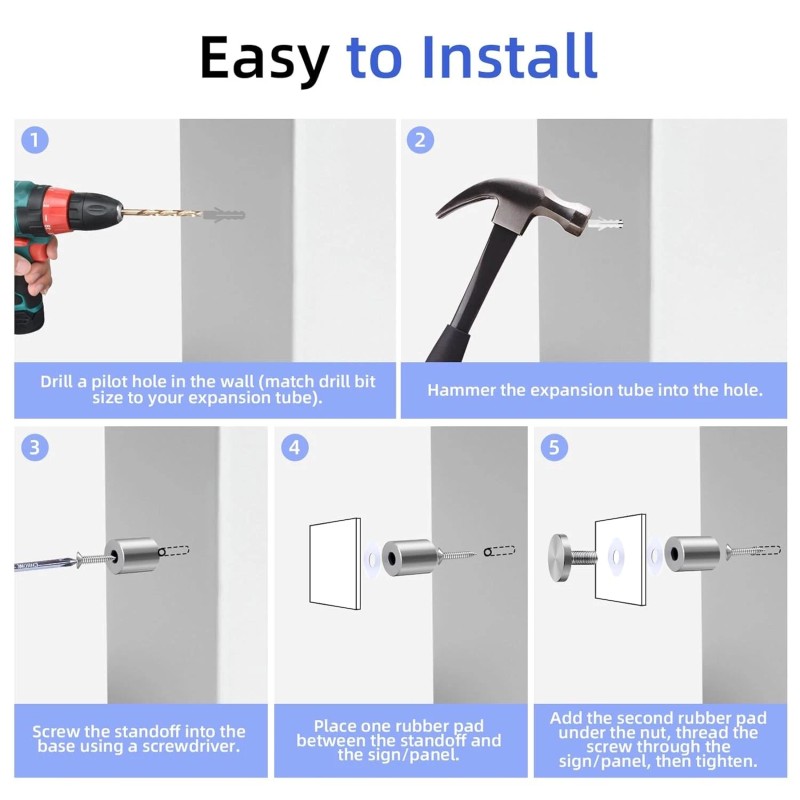 Easy to Install

1

Drill a pilot hole in the wall (match drill bit size to your expansion tube).

2

Hammer the expansion tube into the hole.

3

Screw the standoff into the base using a screwdriver.

4

Place one rubber pad between the standoff and the sign/panel.

5

Add the second rubber pad under the nut, thread the screw through the sign/panel, then tighten.