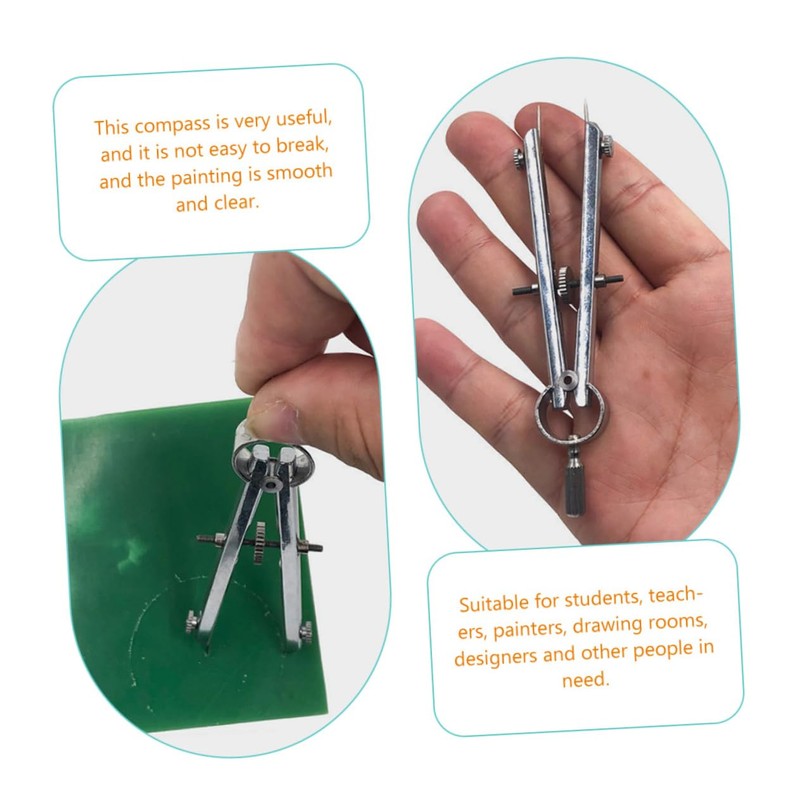 This compass is very useful, and it is not easy to break, and the painting is smooth and clear.

Suitable for students, teachers, painters, drawing rooms, designers and other people in need.