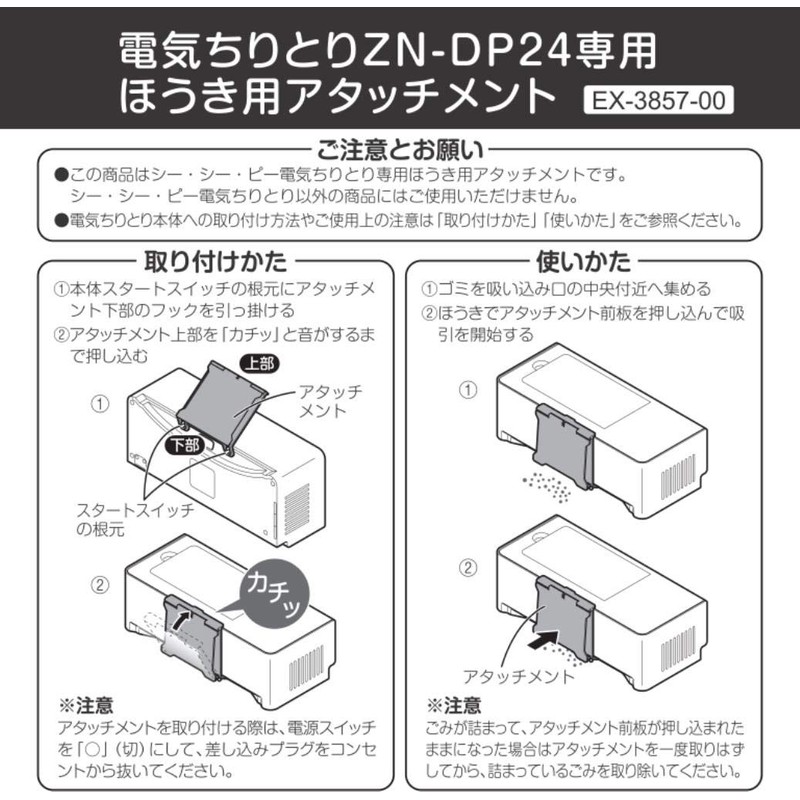 電気ちりとりZN-DP24専用
ほうき用アタッチメント EX-3857-00

ご注意とお願い

●この商品はシー・シー・ピー電気ちりとり専用ほうき用アタッチメントです。
シー・シー・ピー電気ちりとり以外の商品にはご使用いただけません。
●電気ちりとり本体への取り付け方法やご使用上の注意は「取り付けかた」「使いかた」をご参照ください。

取り付けかた

①本体スタートスイッチの根元にアタッチメント下部のフックを引っ掛ける
②アタッチメント上部を「カチッ」と音がするまで押し込む

①
上部
アタッチメント
下部
スタートスイッチの根元

②
カチッ

※注意
アタッチメントを取り付ける際は、電源スイッチを「○」(切)にして、差し込みプラグをコンセントから抜いてください。

使いかた

①ゴミを吸い込み口の中央付近へ集める
②ほうきでアタッチメント前板を押し込んで吸引を開始する

①

②
アタッチメント

※注意
ごみが詰まって、アタッチメント前板が押し込まれたままになった場合はアタッチメントを一度取りはずしてから、詰まっているごみを取り除いてください。