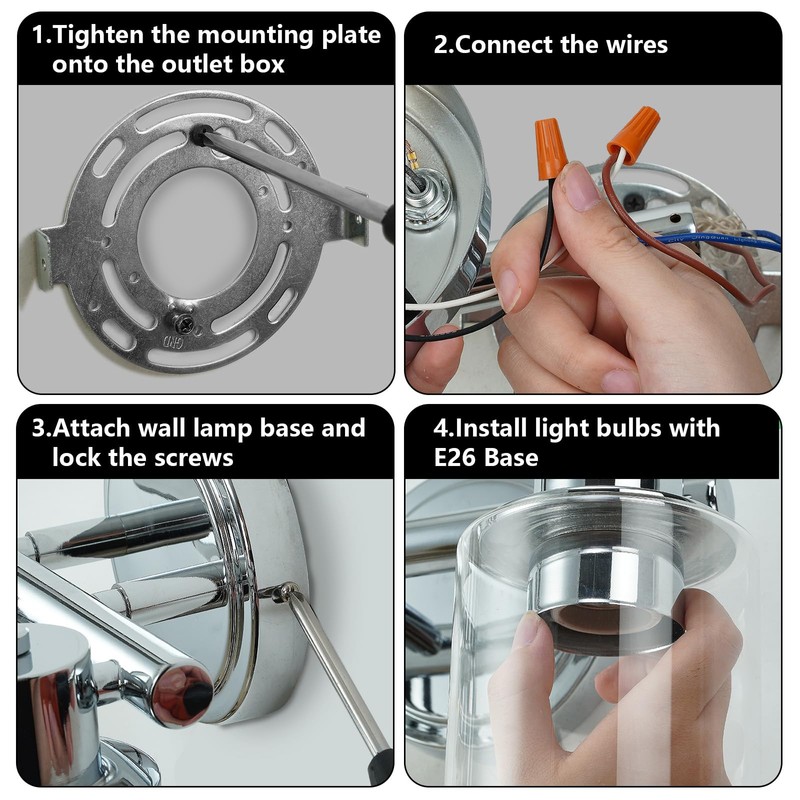 1.Tighten the mounting plate onto the outlet box

GRD

2.Connect the wires

3.Attach wall lamp base and lock the screws

4.Install light bulbs with E26 Base