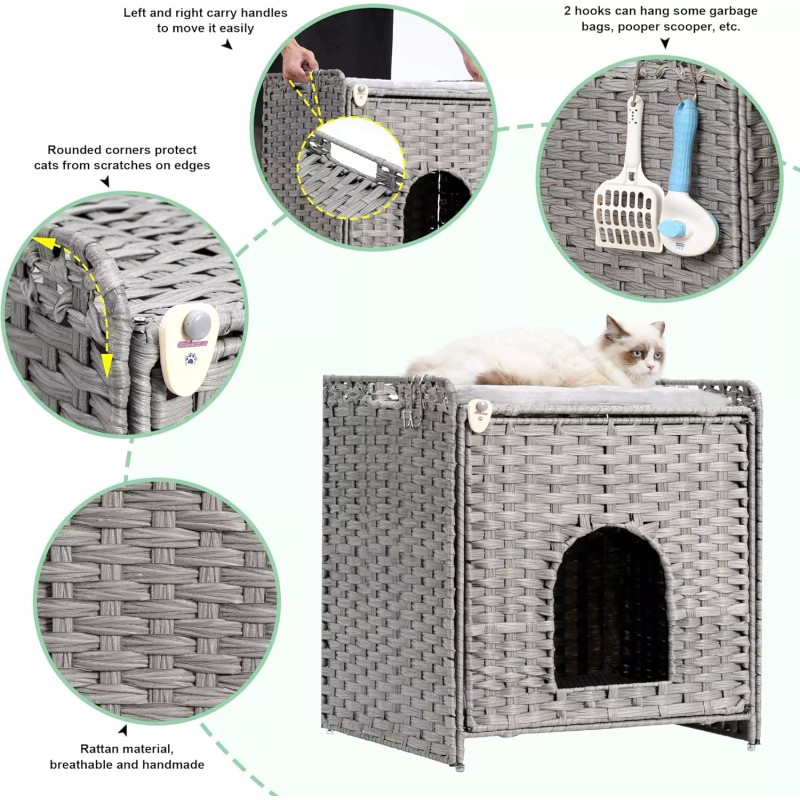 Left and right carry handles to move it easily

2 hooks can hang some garbage bags, pooper scooper, etc.

Rounded corners protect cats from scratches on edges

Rattan material, breathable and handmade