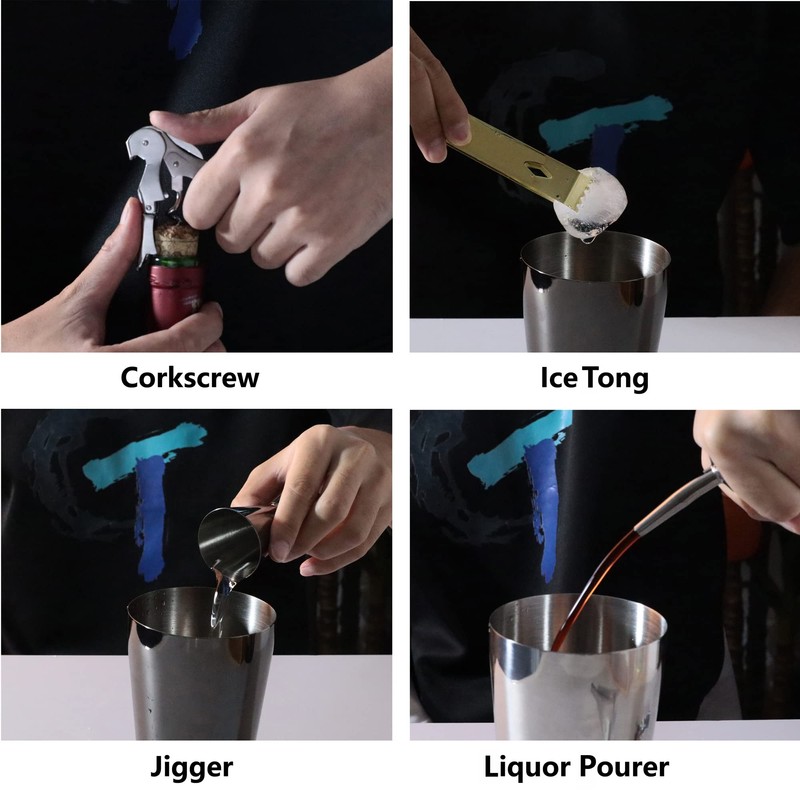 Corkscrew

Ice Tong

Jigger

Liquor Pourer