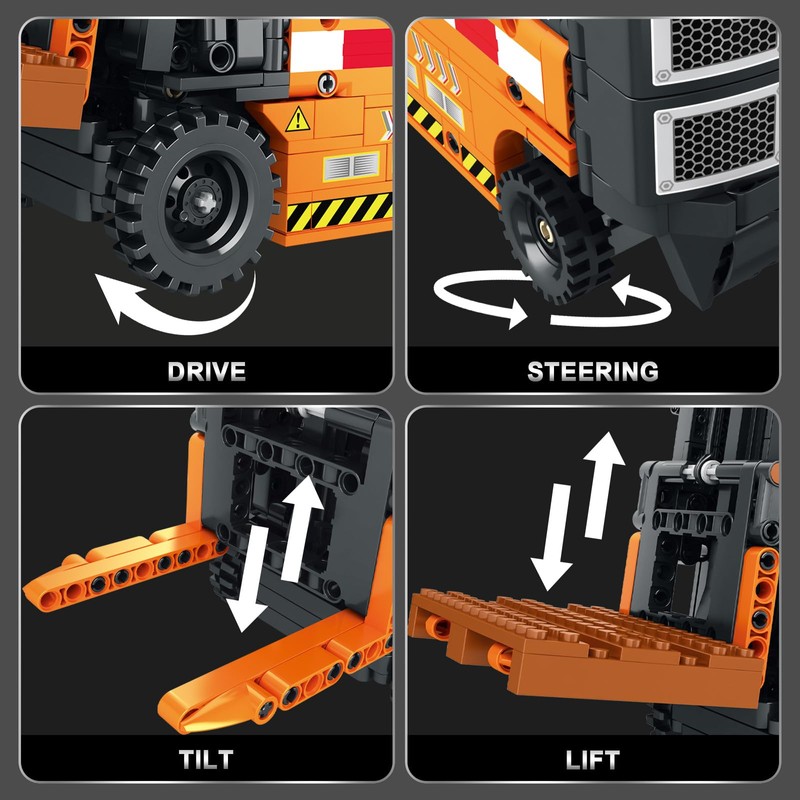 DRIVE

STEERING

TILT

LIFT