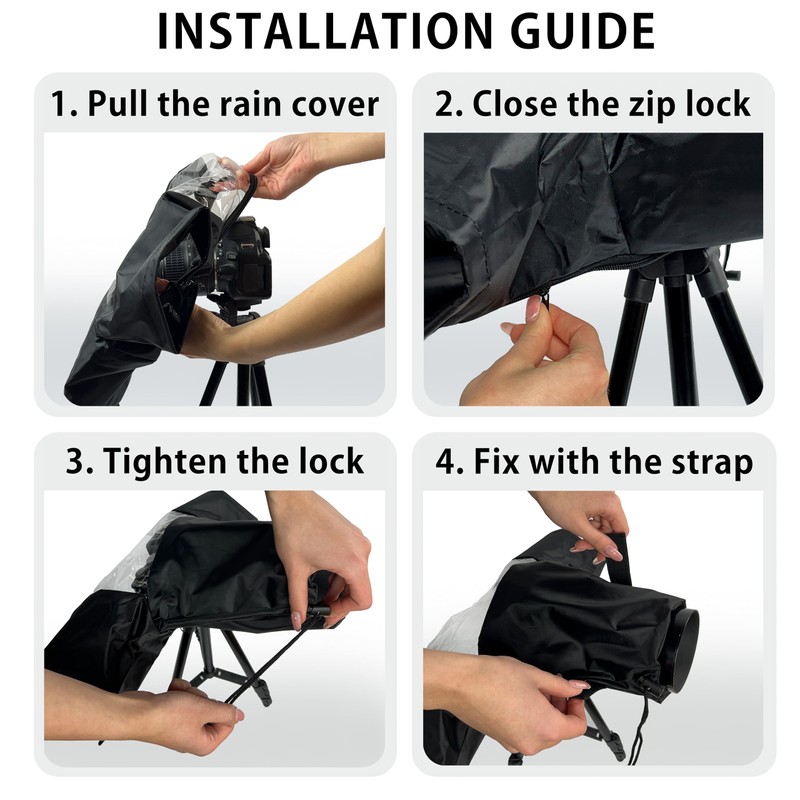 INSTALLATION GUIDE

1. Pull the rain cover

2. Close the zip lock

3. Tighten the lock

4. Fix with the strap