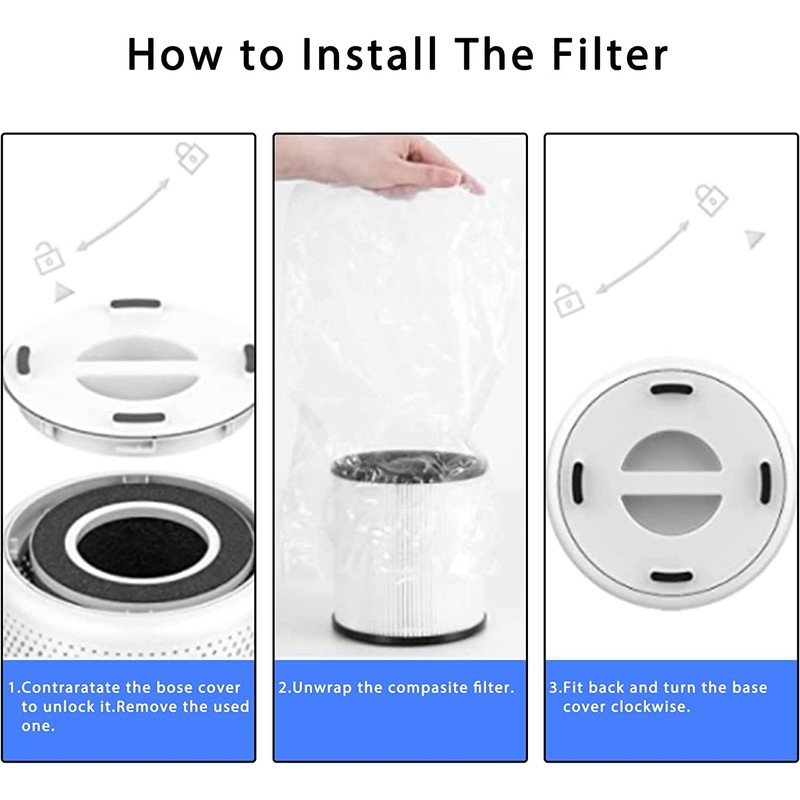 How to Install The Filter

1.Contraratate the bose cover to unlock it.Remove the used one.

2.Unwrap the compasite filter.

3.Fit back and turn the base cover clockwise.