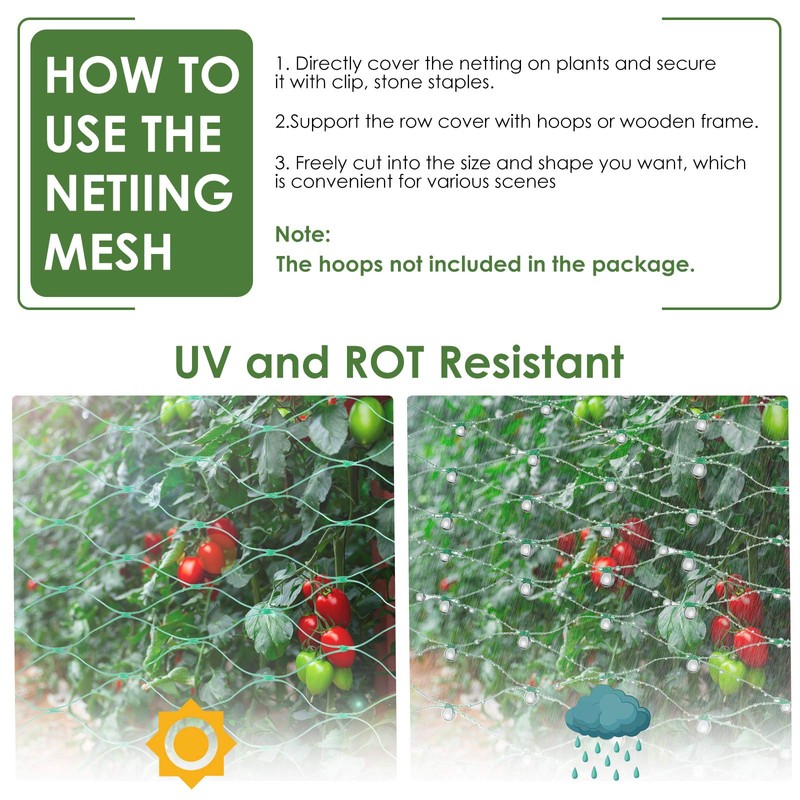 HOW TO USE THE NETIING MESH

1. Directly cover the netting on plants and secure it with clip, stone staples.

2.Support the row cover with hoops or wooden frame.

3. Freely cut into the size and shape you want, which is convenient for various scenes

Note:
The hoops not included in the package.

UV and ROT Resistant