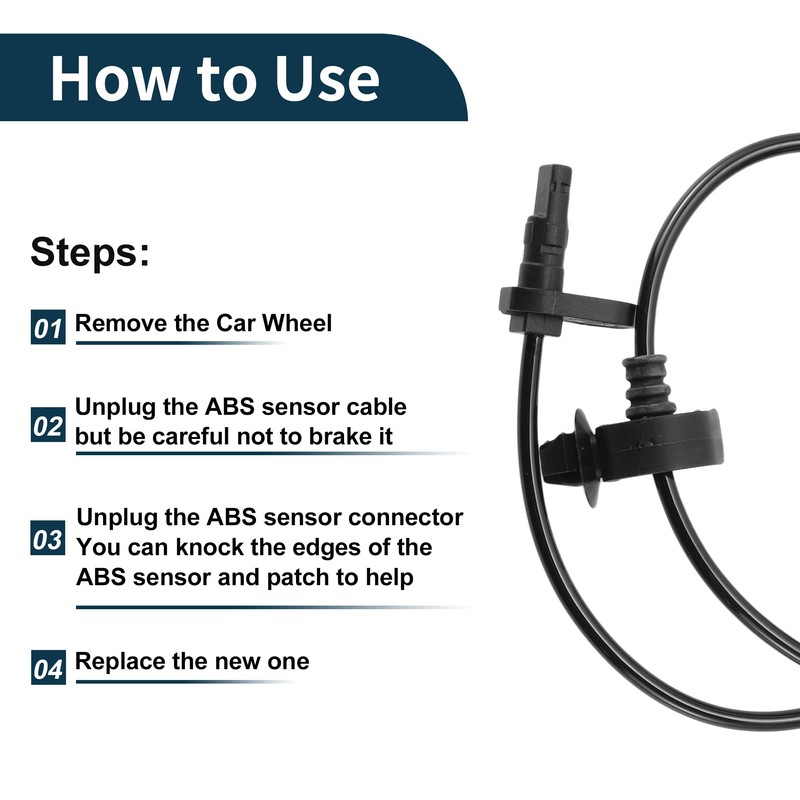 How to Use

Steps:

01 Remove the Car Wheel

02 Unplug the ABS sensor cable but be careful not to brake it

03 Unplug the ABS sensor connector You can knock the edges of the ABS sensor and patch to help

04 Replace the new one