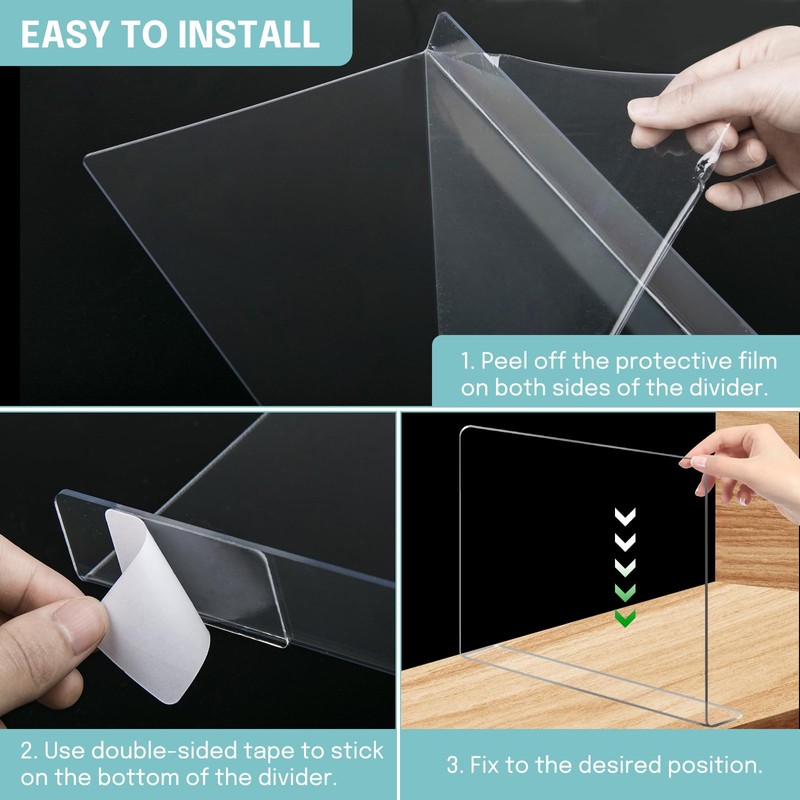 EASY TO INSTALL

1. Peel off the protective film on both sides of the divider.

2. Use double-sided tape to stick on the bottom of the divider.

3. Fix to the desired position.